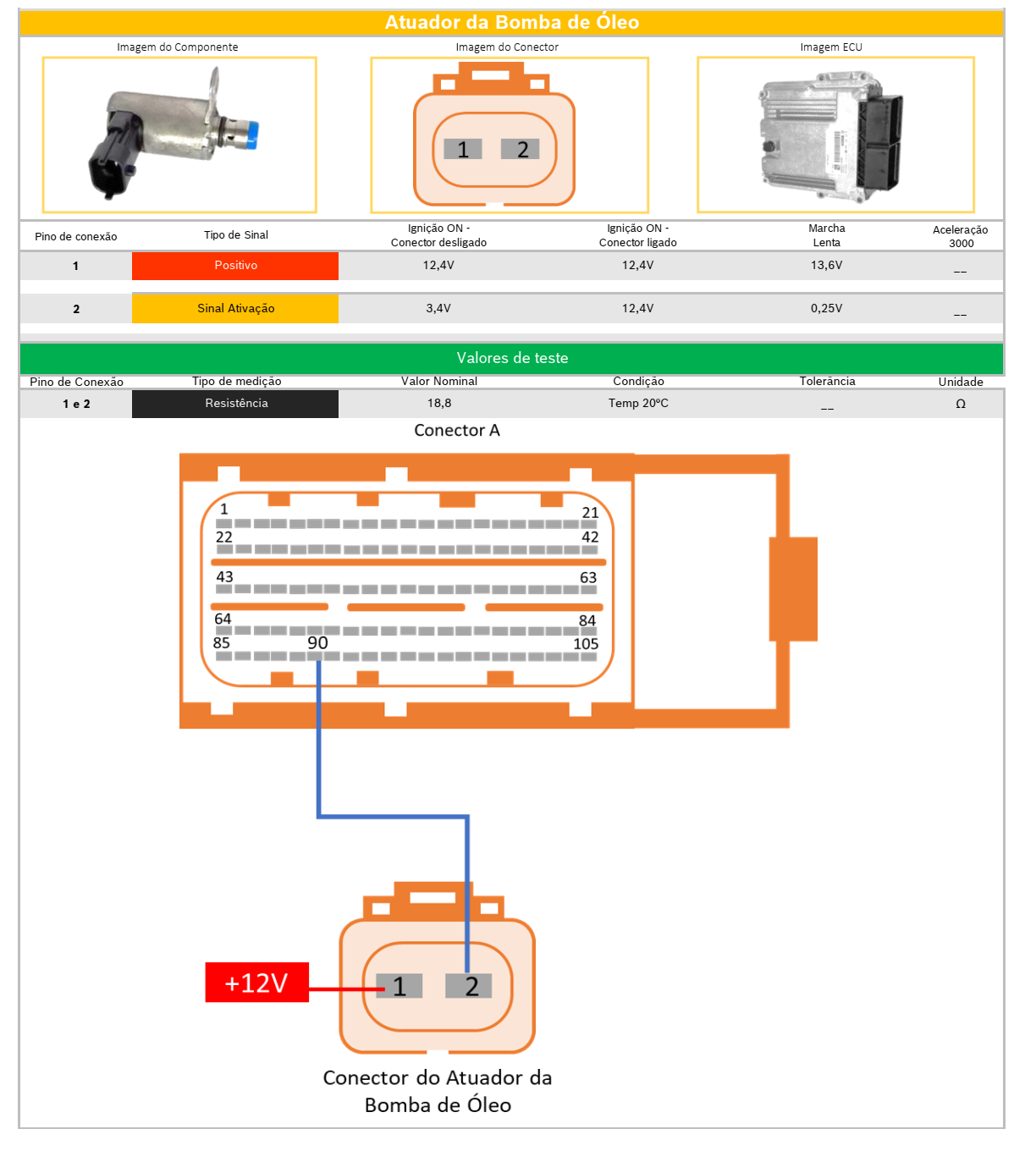 Atuador da Bomba de Óleo

Imagem do Componente

Imagem do Conector

1 2

Imagem ECU

| Pino de conexão | Tipo de Sinal | Ignição ON - Conector desligado | Ignição ON - Conector ligado | Marcha Lenta | Aceleração 3000 |
|---|---|---|---|---|---|
| 1 | Positivo | 12,4V | 12,4V | 13,6V | __ |
| 2 | Sinal Ativação | 3,4V | 12,4V | 0,25V | __ |

Valores de teste

| Pino de Conexão | Tipo de medição | Valor Nominal | Condição | Tolerância | Unidade |
|---|---|---|---|---|---|
| 1 e 2 | Resistência | 18,8 | Temp 20ºC | __ | Ω |

Conector A

1 21
22 42
43 63
64 84
85 90 105

+12V

1 2

Conector do Atuador da Bomba de Óleo