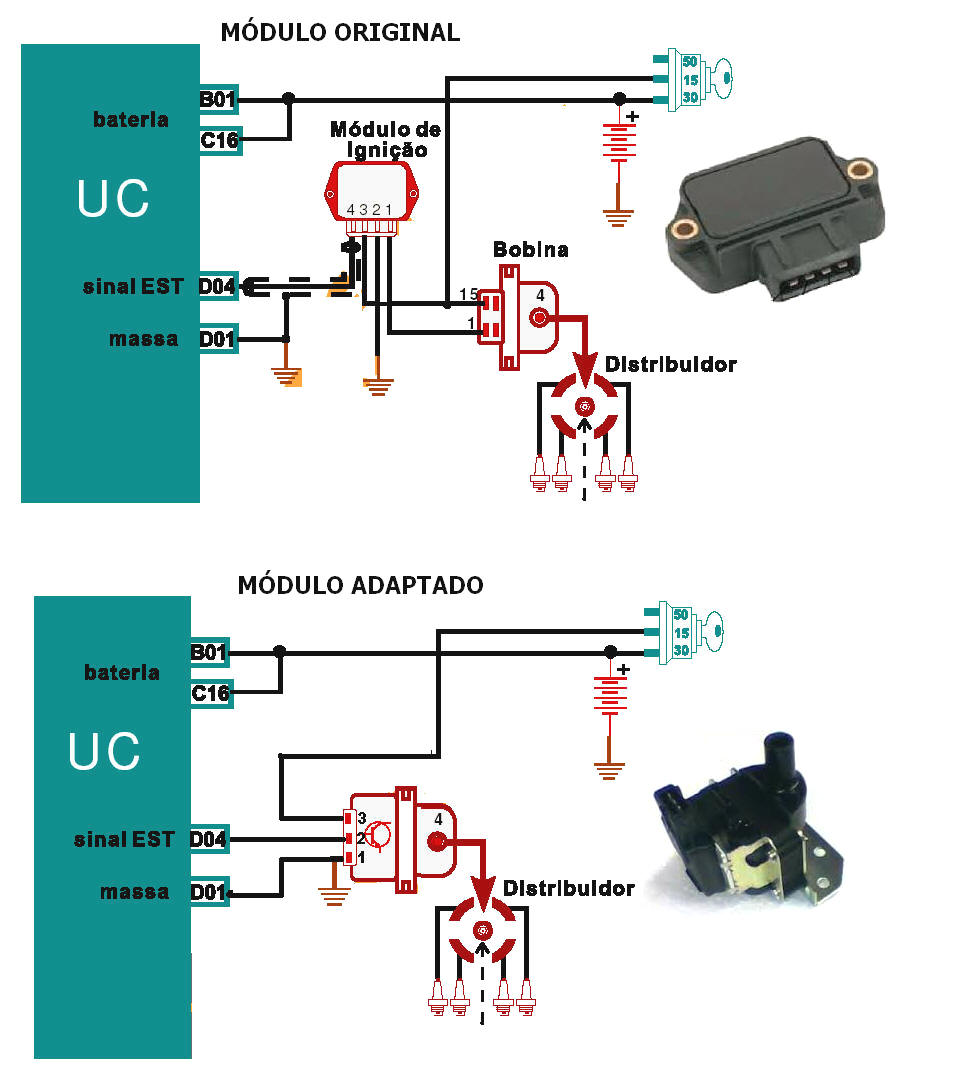 MÓDULO ORIGINAL

bateria
B01
C16
UC
sinal EST
D04
massa
D01

Módulo de ignição
4 3 2 1

50
15
30

+

Bobina
15
1
4

Distribuidor

MÓDULO ADAPTADO

bateria
B01
C16
UC
sinal EST
D04
massa
D01

50
15
30

+

3
2
1
4

Distribuidor