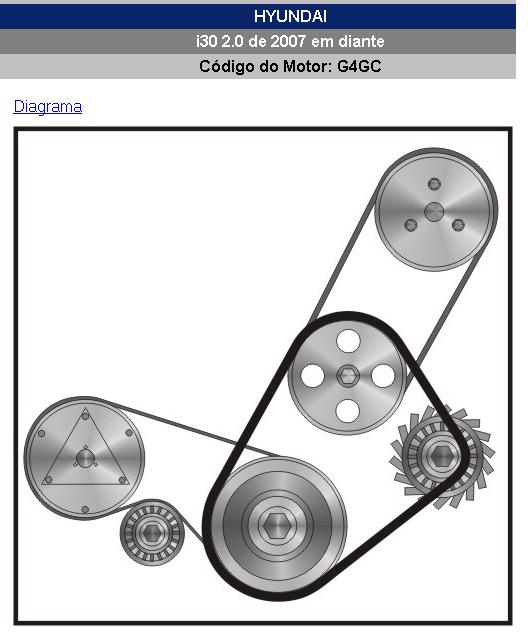 HYUNDAI
i30 2.0 de 2007 em diante
Código do Motor: G4GC

Diagrama