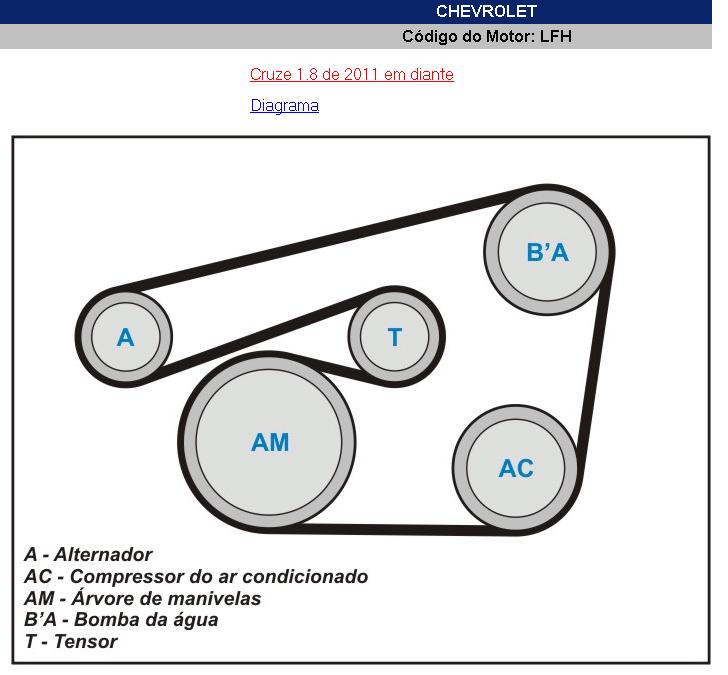 CHEVROLET

Código do Motor: LFH

Cruze 1.8 de 2011 em diante

Diagrama

B'A

A

T

AM

AC

A - Alternador
AC - Compressor do ar condicionado
AM - Árvore de manivelas
B'A - Bomba da água
T - Tensor