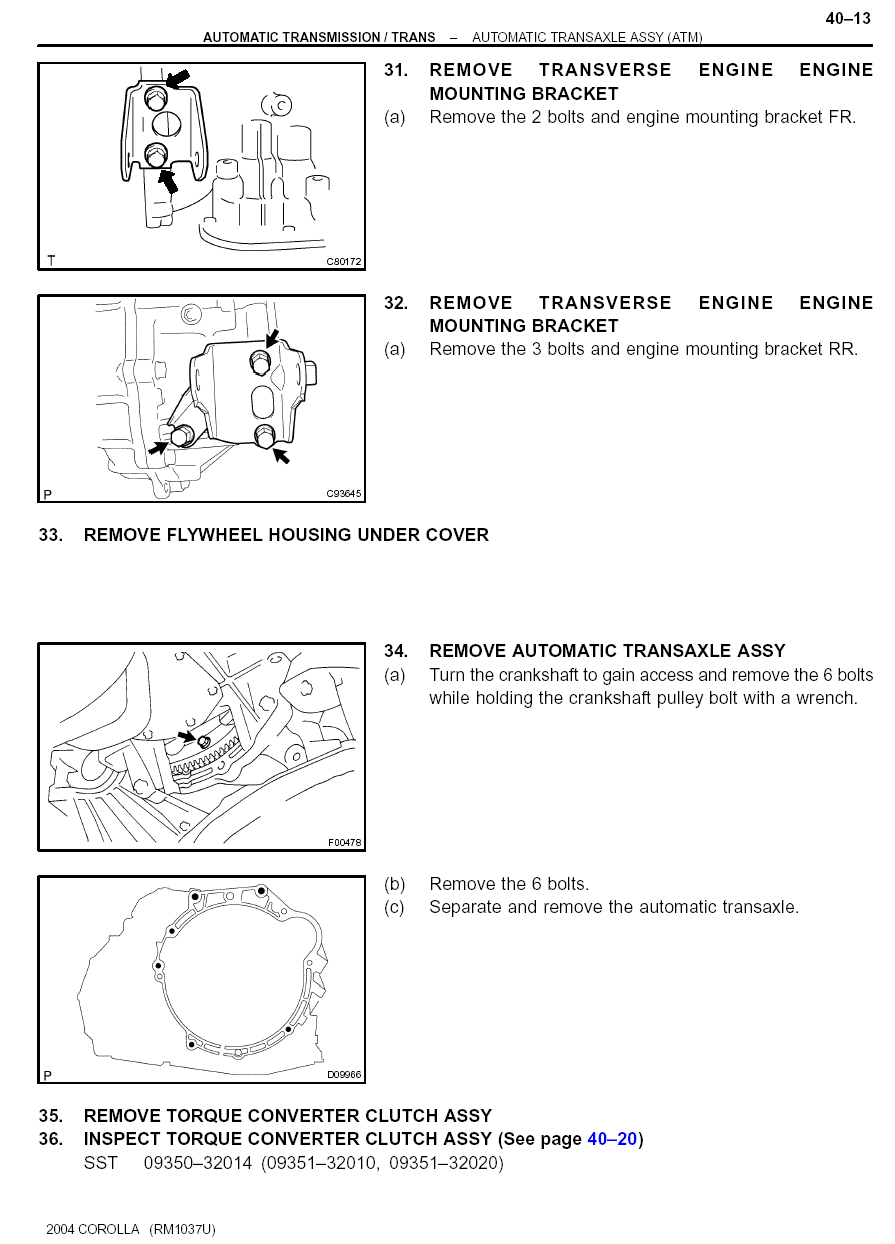 40–13

AUTOMATIC TRANSMISSION / TRANS – AUTOMATIC TRANSAXLE ASSY (ATM)

T

C80172

31. REMOVE TRANSVERSE ENGINE ENGINE MOUNTING BRACKET

(a) Remove the 2 bolts and engine mounting bracket FR.

P

C93645

32. REMOVE TRANSVERSE ENGINE ENGINE MOUNTING BRACKET

(a) Remove the 3 bolts and engine mounting bracket RR.

33. REMOVE FLYWHEEL HOUSING UNDER COVER

F00478

34. REMOVE AUTOMATIC TRANSAXLE ASSY

(a) Turn the crankshaft to gain access and remove the 6 bolts while holding the crankshaft pulley bolt with a wrench.

P

D09966

(b) Remove the 6 bolts.

(c) Separate and remove the automatic transaxle.

35. REMOVE TORQUE CONVERTER CLUTCH ASSY

36. INSPECT TORQUE CONVERTER CLUTCH ASSY (See page 40–20)

SST 09350–32014 (09351–32010, 09351–32020)

2004 COROLLA (RM1037U)