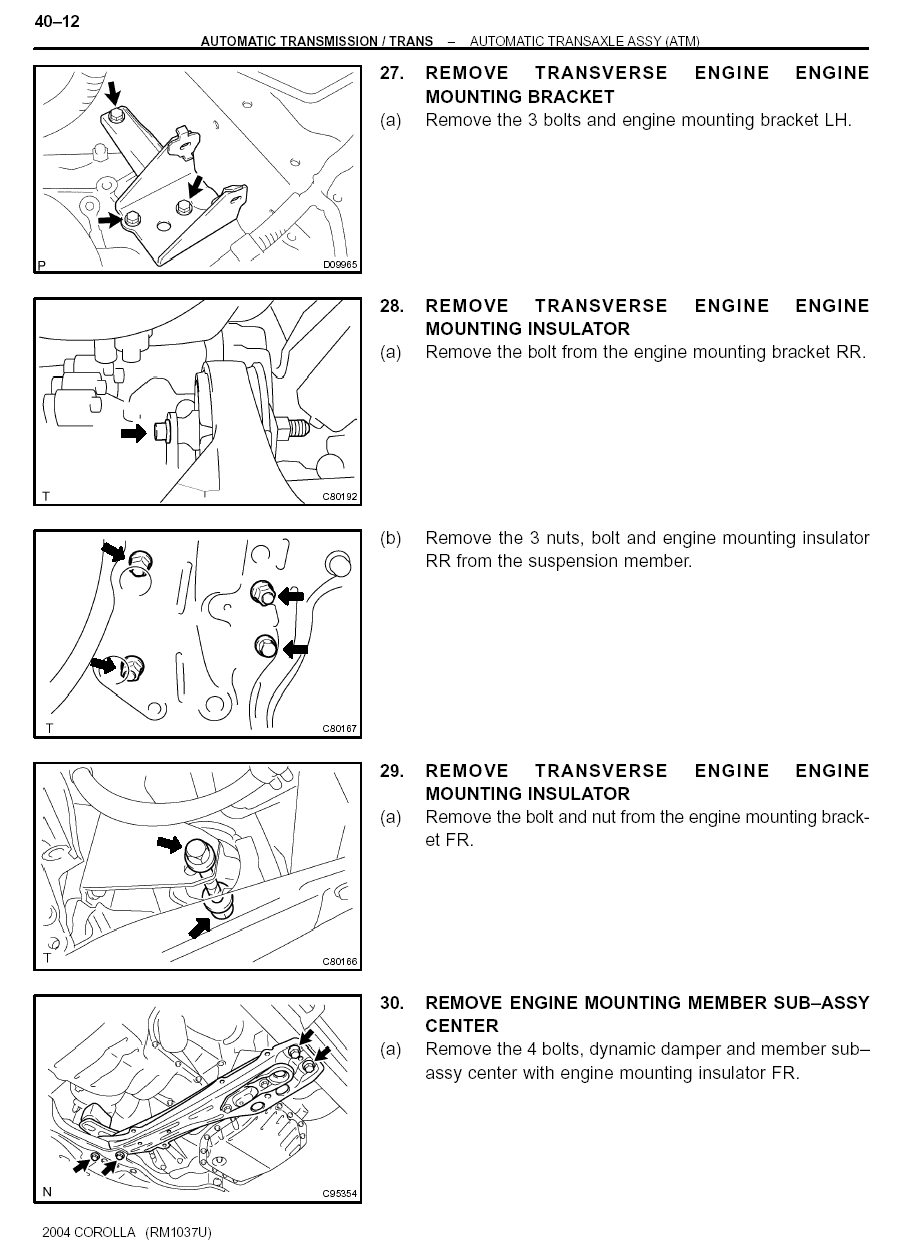 40–12
AUTOMATIC TRANSMISSION / TRANS – AUTOMATIC TRANSAXLE ASSY (ATM)

P D09965

27. REMOVE TRANSVERSE ENGINE ENGINE MOUNTING BRACKET
(a) Remove the 3 bolts and engine mounting bracket LH.

T C80192

28. REMOVE TRANSVERSE ENGINE ENGINE MOUNTING INSULATOR
(a) Remove the bolt from the engine mounting bracket RR.

T C80167

(b) Remove the 3 nuts, bolt and engine mounting insulator RR from the suspension member.

T C80166

29. REMOVE TRANSVERSE ENGINE ENGINE MOUNTING INSULATOR
(a) Remove the bolt and nut from the engine mounting bracket FR.

N C95354

30. REMOVE ENGINE MOUNTING MEMBER SUB–ASSY CENTER
(a) Remove the 4 bolts, dynamic damper and member sub–assy center with engine mounting insulator FR.

2004 COROLLA (RM1037U)