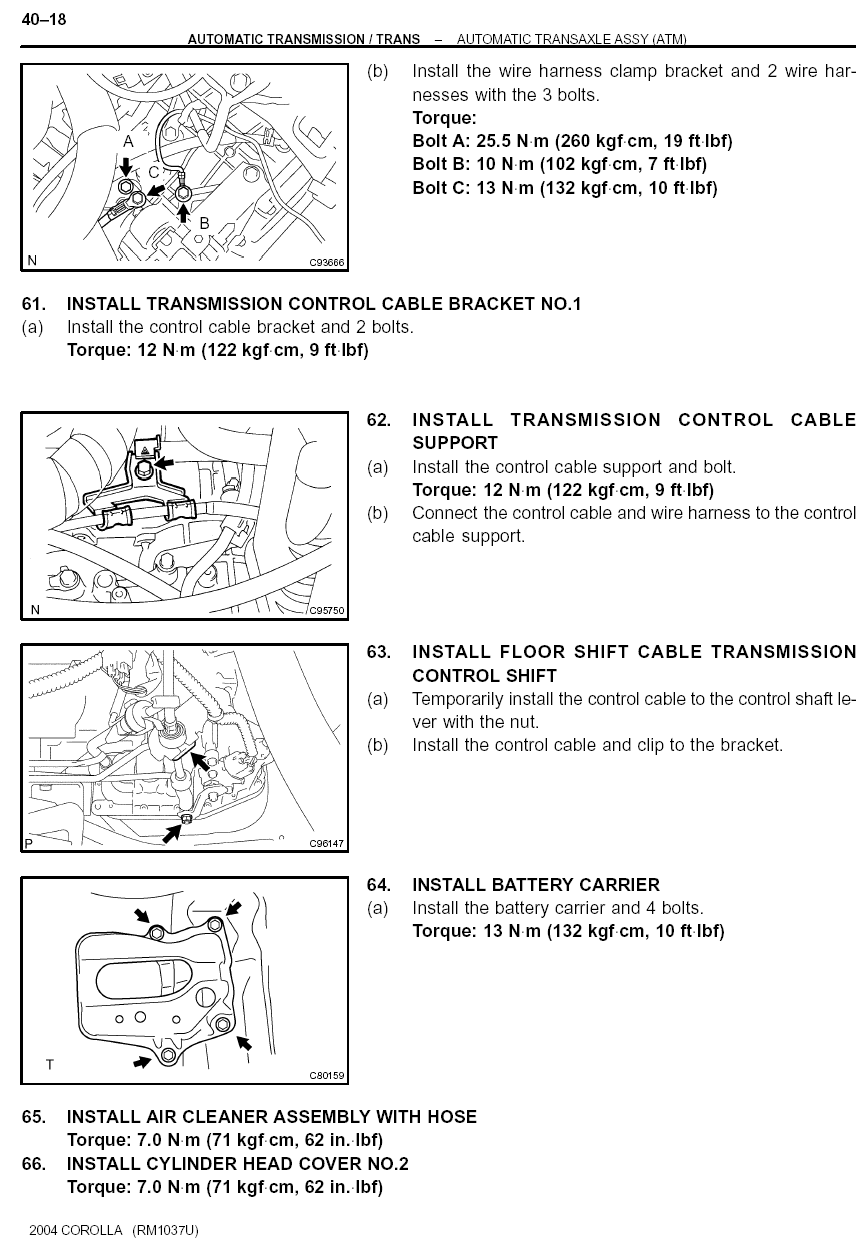 40–18

AUTOMATIC TRANSMISSION / TRANS – AUTOMATIC TRANSAXLE ASSY (ATM)

A
C
B
N
C93666

(b) Install the wire harness clamp bracket and 2 wire harnesses with the 3 bolts.
Torque:
Bolt A: 25.5 N·m (260 kgf·cm, 19 ft·lbf)
Bolt B: 10 N·m (102 kgf·cm, 7 ft·lbf)
Bolt C: 13 N·m (132 kgf·cm, 10 ft·lbf)

61. INSTALL TRANSMISSION CONTROL CABLE BRACKET NO.1
(a) Install the control cable bracket and 2 bolts.
Torque: 12 N·m (122 kgf·cm, 9 ft·lbf)

N
C95750

62. INSTALL TRANSMISSION CONTROL CABLE SUPPORT
(a) Install the control cable support and bolt.
Torque: 12 N·m (122 kgf·cm, 9 ft·lbf)
(b) Connect the control cable and wire harness to the control cable support.

P
C96147

63. INSTALL FLOOR SHIFT CABLE TRANSMISSION CONTROL SHIFT
(a) Temporarily install the control cable to the control shaft lever with the nut.
(b) Install the control cable and clip to the bracket.

T
C80159

64. INSTALL BATTERY CARRIER
(a) Install the battery carrier and 4 bolts.
Torque: 13 N·m (132 kgf·cm, 10 ft·lbf)

65. INSTALL AIR CLEANER ASSEMBLY WITH HOSE
Torque: 7.0 N·m (71 kgf·cm, 62 in.·lbf)
66. INSTALL CYLINDER HEAD COVER NO.2
Torque: 7.0 N·m (71 kgf·cm, 62 in.·lbf)

2004 COROLLA (RM1037U)