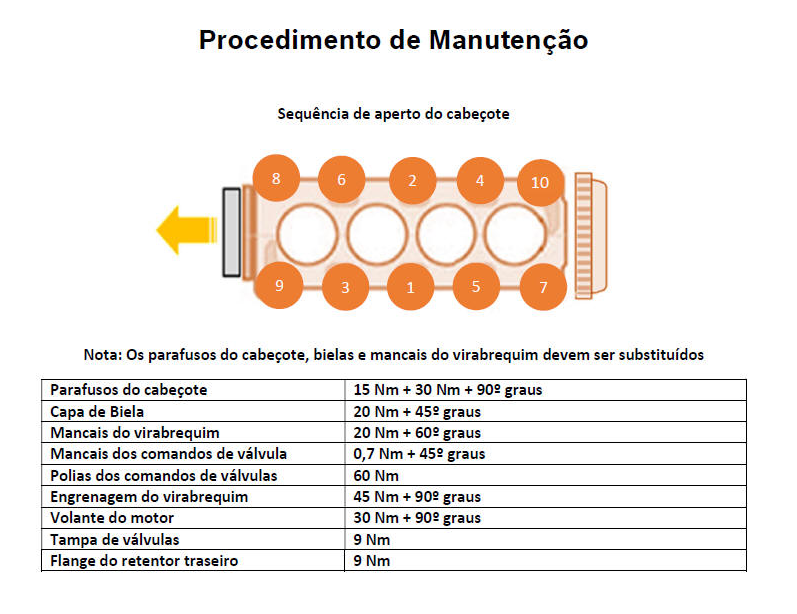 Procedimento de Manutenção

Sequência de aperto do cabeçote

8 6 2 4 10

9 3 1 5 7

Nota: Os parafusos do cabeçote, bielas e mancais do virabrequim devem ser substituídos

| Parafusos do cabeçote | 15 Nm + 30 Nm + 90º graus |
|---|---|
| Capa de Biela | 20 Nm + 45º graus |
| Mancais do virabrequim | 20 Nm + 60º graus |
| Mancais dos comandos de válvula | 0,7 Nm + 45º graus |
| Polias dos comandos de válvulas | 60 Nm |
| Engrenagem do virabrequim | 45 Nm + 90º graus |
| Volante do motor | 30 Nm + 90º graus |
| Tampa de válvulas | 9 Nm |
| Flange do retentor traseiro | 9 Nm |