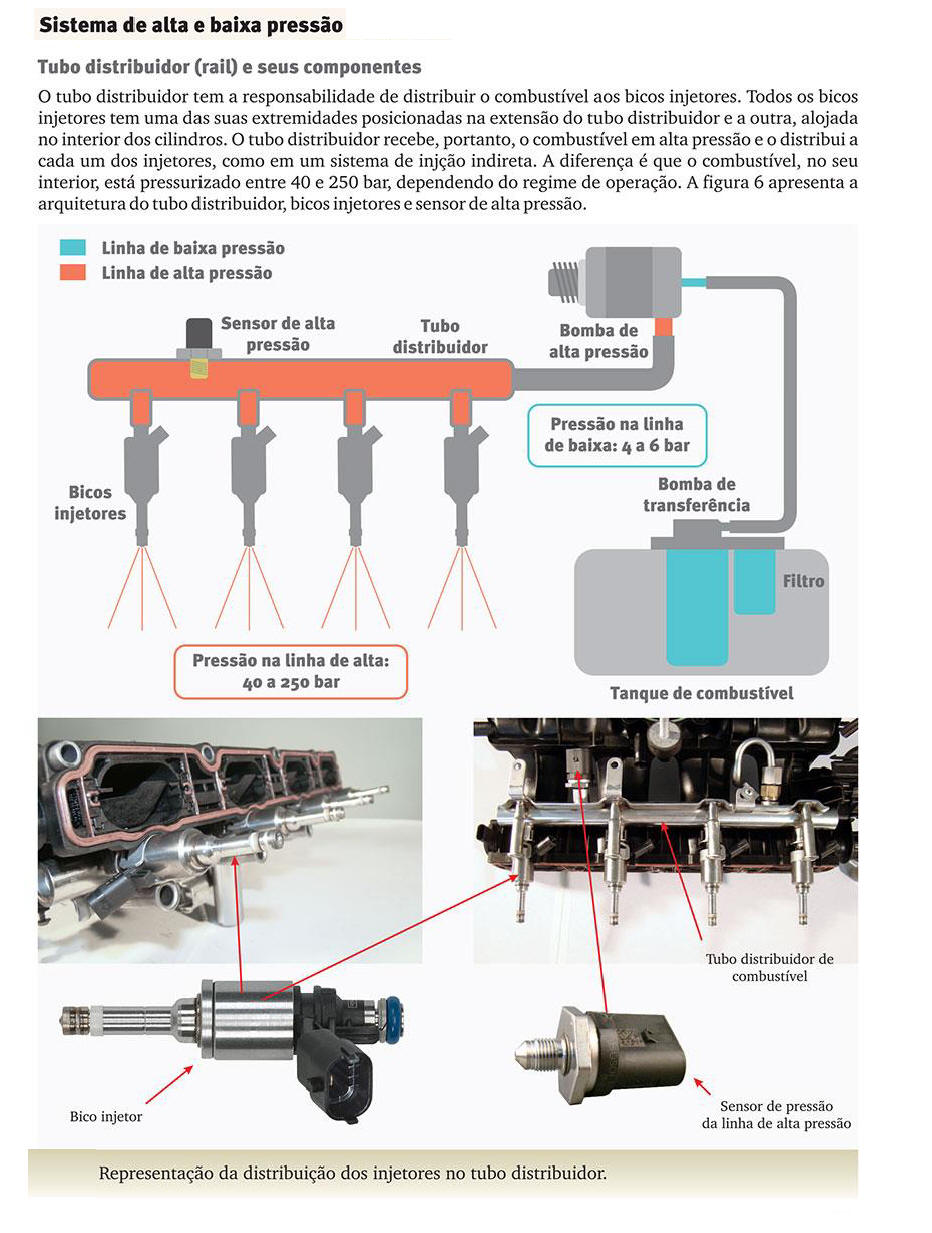 Sistema de alta e baixa pressão

Tubo distribuidor (rail) e seus componentes

O tubo distribuidor tem a responsabilidade de distribuir o combustível aos bicos injetores. Todos os bicos injetores tem uma das suas extremidades posicionadas na extensão do tubo distribuidor e a outra, alojada no interior dos cilindros. O tubo distribuidor recebe, portanto, o combustível em alta pressão e o distribui a cada um dos injetores, como em um sistema de injção indireta. A diferença é que o combustível, no seu interior, está pressurizado entre 40 e 250 bar, dependendo do regime de operação. A figura 6 apresenta a arquitetura do tubo distribuidor, bicos injetores e sensor de alta pressão.

Linha de baixa pressão
Linha de alta pressão

Sensor de alta pressão

Tubo distribuidor

Bomba de alta pressão

Pressão na linha de baixa: 4 a 6 bar

Bicos injetores

Bomba de transferência

Filtro

Pressão na linha de alta: 40 a 250 bar

Tanque de combustível

Tubo distribuidor de combustível

Bico injetor

Sensor de pressão da linha de alta pressão

Representação da distribuição dos injetores no tubo distribuidor.