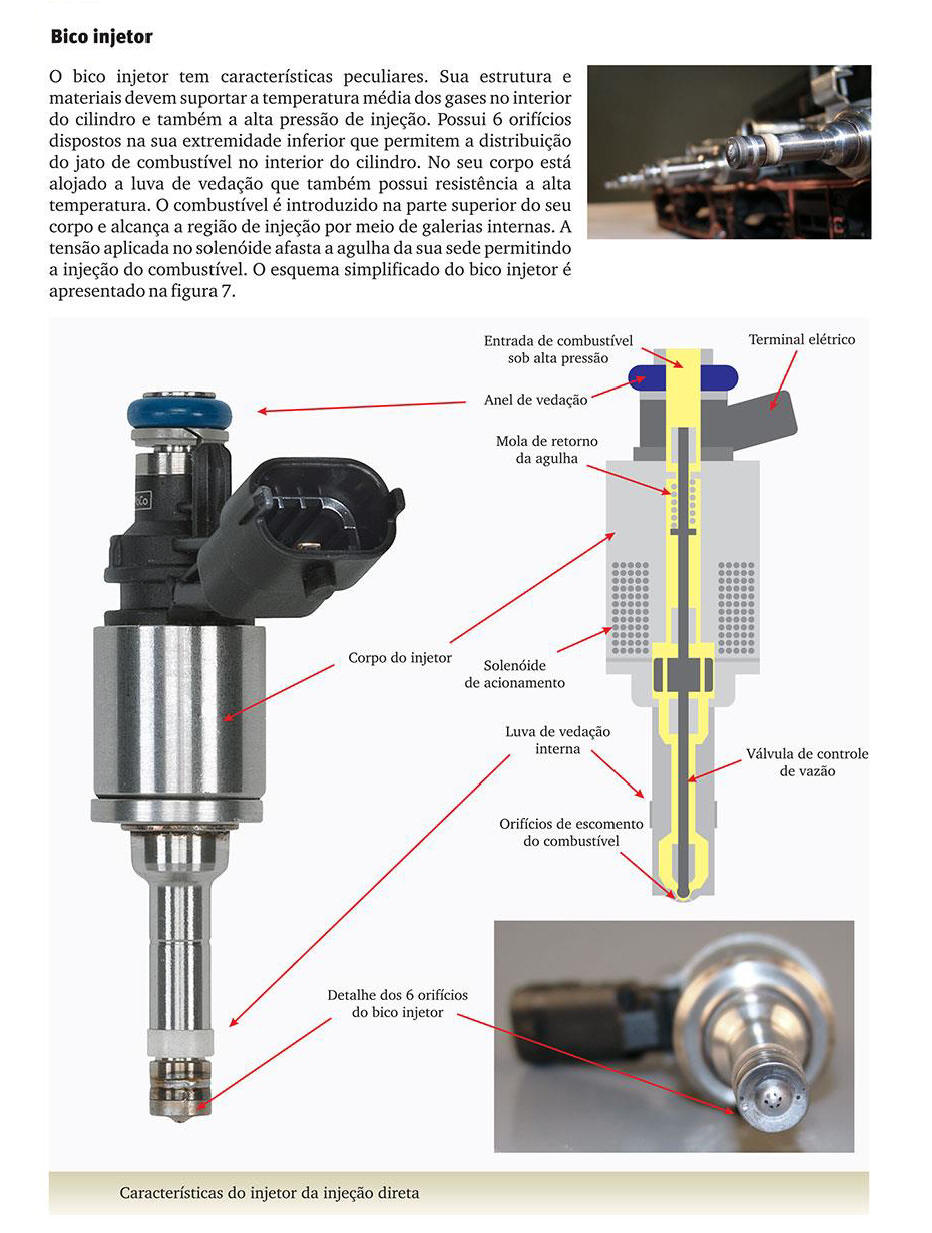 Bico injetor

O bico injetor tem características peculiares. Sua estrutura e materiais devem suportar a temperatura média dos gases no interior do cilindro e também a alta pressão de injeção. Possui 6 orifícios dispostos na sua extremidade inferior que permitem a distribuição do jato de combustível no interior do cilindro. No seu corpo está alojado a luva de vedação que também possui resistência a alta temperatura. O combustível é introduzido na parte superior do seu corpo e alcança a região de injeção por meio de galerias internas. A tensão aplicada no solenóide afasta a agulha da sua sede permitindo a injeção do combustível. O esquema simplificado do bico injetor é apresentado na figura 7.

Entrada de combustível sob alta pressão

Terminal elétrico

Anel de vedação

Mola de retorno da agulha

Corpo do injetor

Solenóide de acionamento

Luva de vedação interna

Válvula de controle de vazão

Orifícios de escomento do combustível

Detalhe dos 6 orifícios do bico injetor

Características do injetor da injeção direta