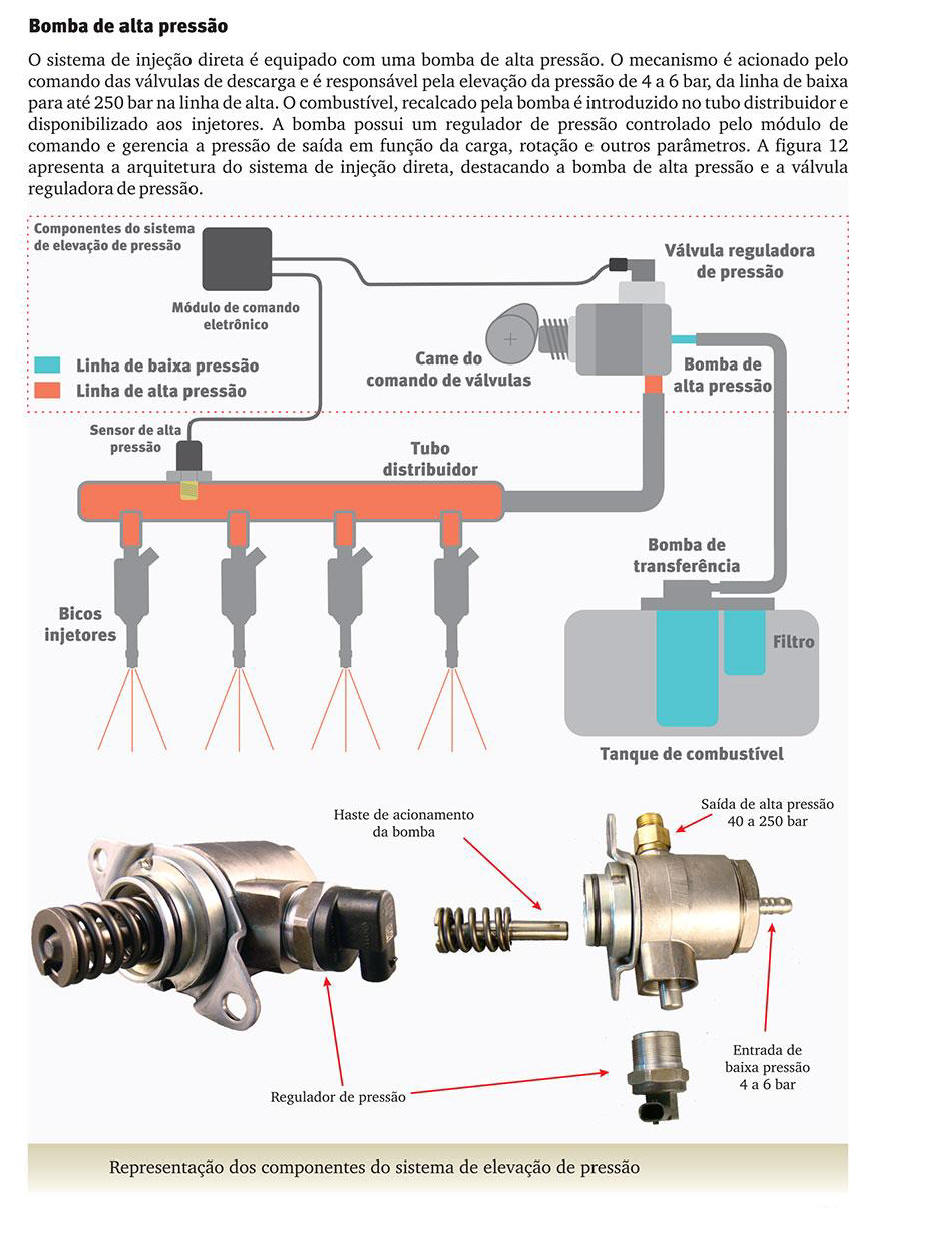 Bomba de alta pressão

O sistema de injeção direta é equipado com uma bomba de alta pressão. O mecanismo é acionado pelo comando das válvulas de descarga e é responsável pela elevação da pressão de 4 a 6 bar, da linha de baixa para até 250 bar na linha de alta. O combustível, recalcado pela bomba é introduzido no tubo distribuidor e disponibilizado aos injetores. A bomba possui um regulador de pressão controlado pelo módulo de comando e gerencia a pressão de saída em função da carga, rotação e outros parâmetros. A figura 12 apresenta a arquitetura do sistema de injeção direta, destacando a bomba de alta pressão e a válvula reguladora de pressão.

Componentes do sistema de elevação de pressão

Módulo de comando eletrônico

Válvula reguladora de pressão

Linha de baixa pressão

Linha de alta pressão

Came do comando de válvulas

Bomba de alta pressão

Sensor de alta pressão

Tubo distribuidor

Bomba de transferência

Bicos injetores

Filtro

Tanque de combustível

Haste de acionamento da bomba

Saída de alta pressão 40 a 250 bar

Entrada de baixa pressão 4 a 6 bar

Regulador de pressão

Representação dos componentes do sistema de elevação de pressão