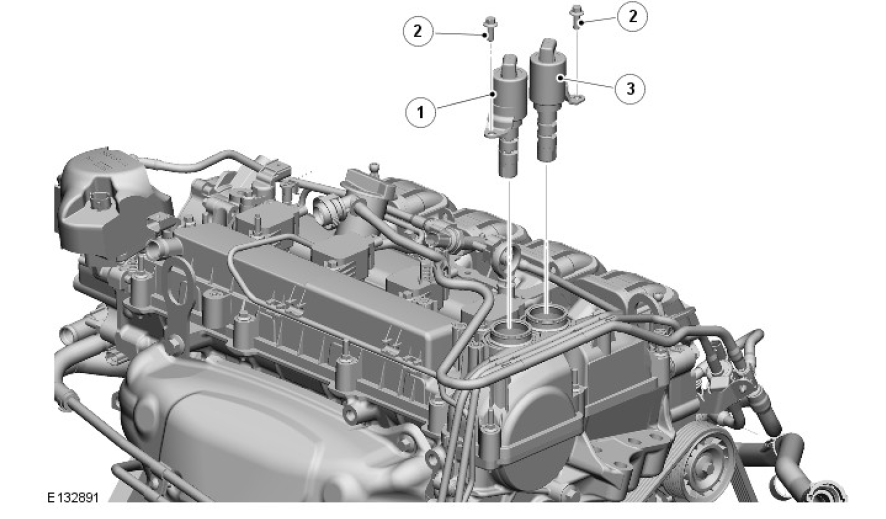 2
2
1
3
E132891