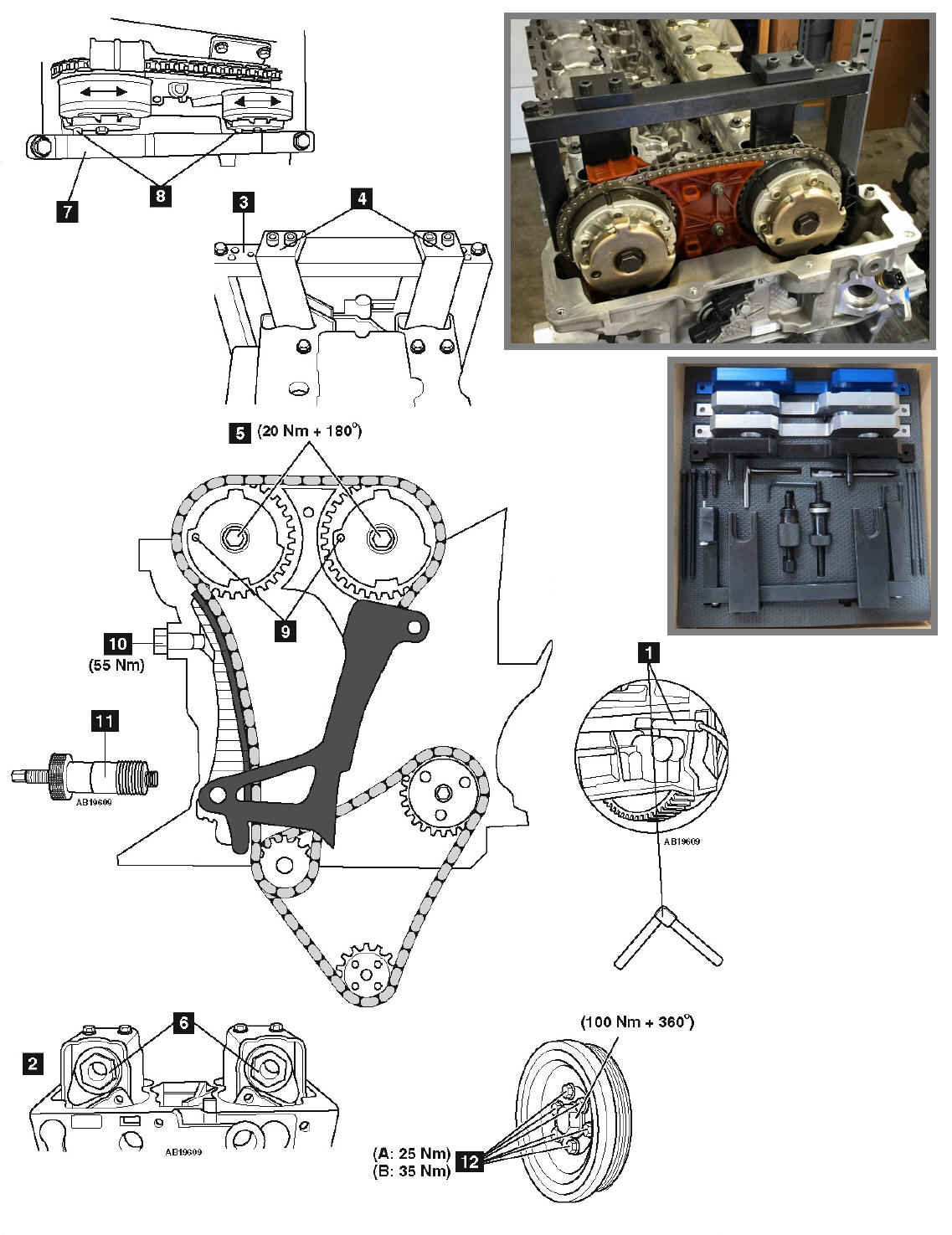 7
8
3
4
5 (20 Nm + 180°)
9
10
(55 Nm)
11
AB19609
1
AB19609
6
2
AB19609
(100 Nm + 360°)
(A: 25 Nm)
(B: 35 Nm)
12