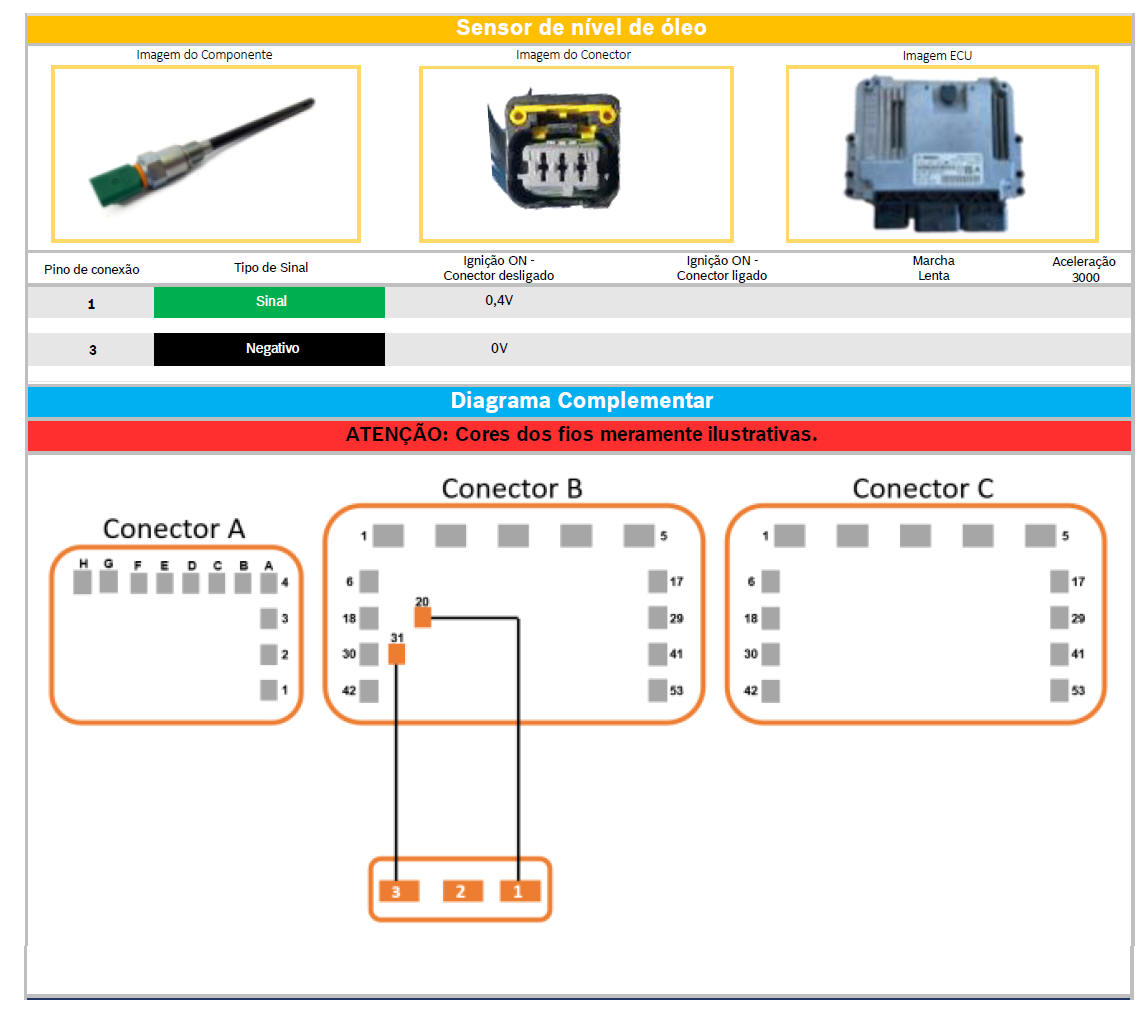 Sensor de nível de óleo

Imagem do Componente

Imagem do Conector

Imagem ECU

| Pino de conexão | Tipo de Sinal | Ignição ON - Conector desligado | Ignição ON - Conector ligado | Marcha Lenta | Aceleração 3000 |
|---|---|---|---|---|---|
| 1 | Sinal | 0,4V | | | |
| 3 | Negativo | 0V | | | |

Diagrama Complementar

ATENÇÃO: Cores dos fios meramente ilustrativas.

Conector A

H G F E D C B A

4
3
2
1

Conector B

1 5
6 17
18 20 29
30 31 41
42 53

Conector C

1 5
6 17
18 29
30 41
42 53

3 2 1