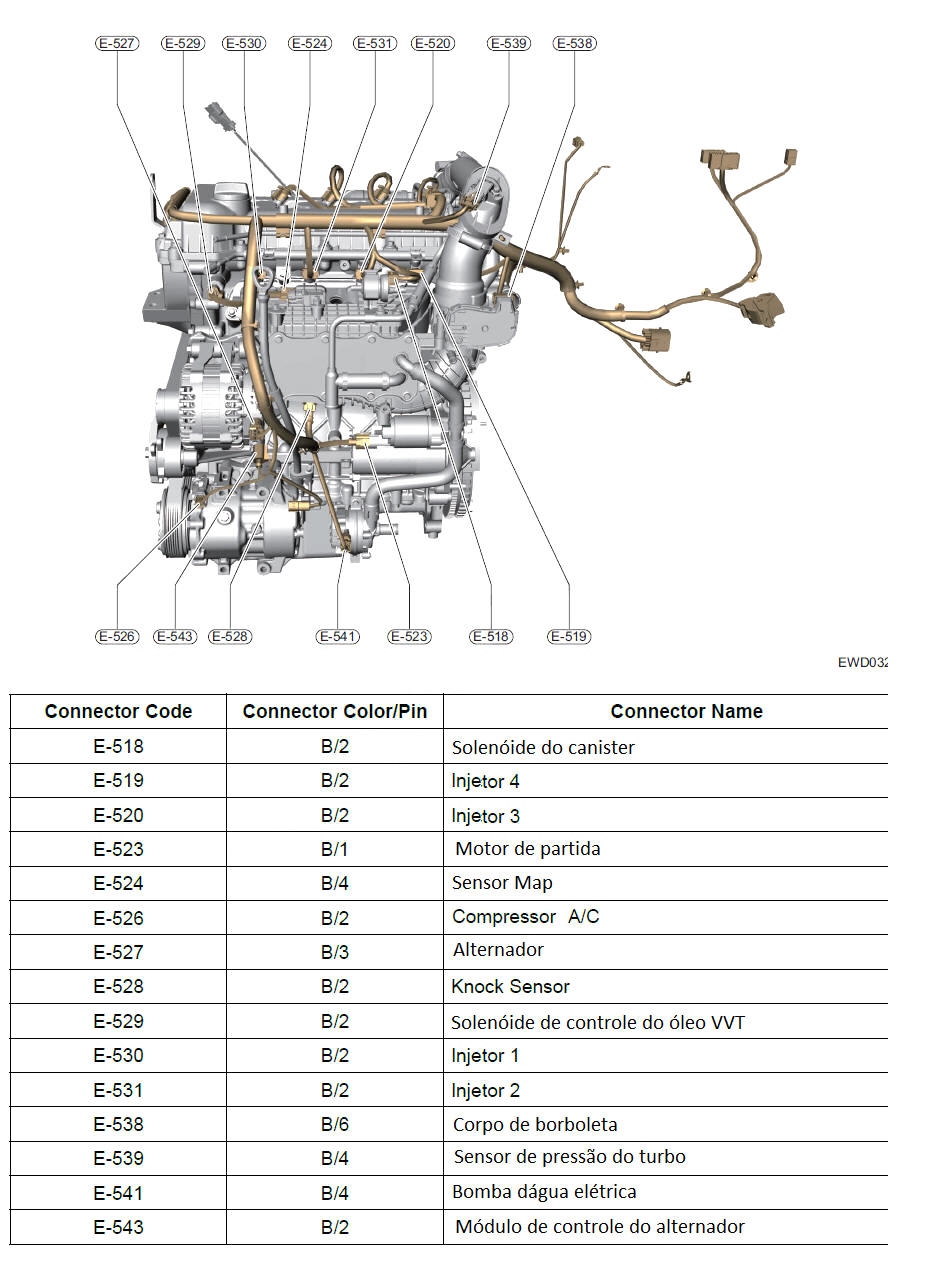 E-527 E-529 E-530 E-524 E-531 E-520 E-539 E-538

E-526 E-543 E-528 E-541 E-523 E-518 E-519

EWD032

| Connector Code | Connector Color/Pin | Connector Name |
|---|---|---|
| E-518 | B/2 | Solenóide do canister |
| E-519 | B/2 | Injetor 4 |
| E-520 | B/2 | Injetor 3 |
| E-523 | B/1 | Motor de partida |
| E-524 | B/4 | Sensor Map |
| E-526 | B/2 | Compressor A/C |
| E-527 | B/3 | Alternador |
| E-528 | B/2 | Knock Sensor |
| E-529 | B/2 | Solenóide de controle do óleo VVT |
| E-530 | B/2 | Injetor 1 |
| E-531 | B/2 | Injetor 2 |
| E-538 | B/6 | Corpo de borboleta |
| E-539 | B/4 | Sensor de pressão do turbo |
| E-541 | B/4 | Bomba dágua elétrica |
| E-543 | B/2 | Módulo de controle do alternador |