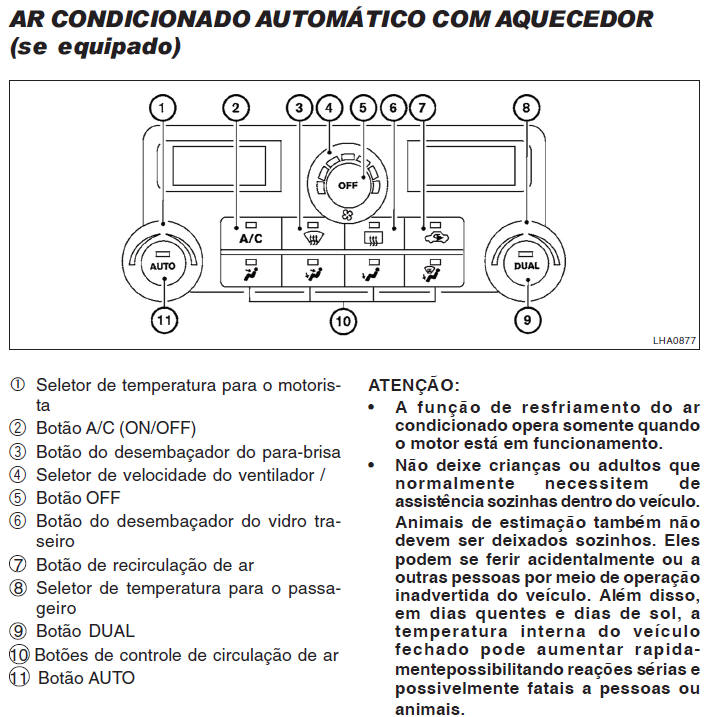 AR CONDICIONADO AUTOMÁTICO COM AQUECEDOR (se equipado)

1 2 3 4 5 6 7 8

OFF

A/C

AUTO

DUAL

11 10 9

LHA0877

① Seletor de temperatura para o motorista
② Botão A/C (ON/OFF)
③ Botão do desembaçador do para-brisa
④ Seletor de velocidade do ventilador /
⑤ Botão OFF
⑥ Botão do desembaçador do vidro traseiro
⑦ Botão de recirculação de ar
⑧ Seletor de temperatura para o passageiro
⑨ Botão DUAL
⑩ Botões de controle de circulação de ar
⑪ Botão AUTO

ATENÇÃO:

• A função de resfriamento do ar condicionado opera somente quando o motor está em funcionamento.

• Não deixe crianças ou adultos que normalmente necessitem de assistência sozinhas dentro do veículo. Animais de estimação também não devem ser deixados sozinhos. Eles podem se ferir acidentalmente ou a outras pessoas por meio de operação inadvertida do veículo. Além disso, em dias quentes e dias de sol, a temperatura interna do veículo fechado pode aumentar rapidamentepossibilitando reações sérias e possivelmente fatais a pessoas ou animais.