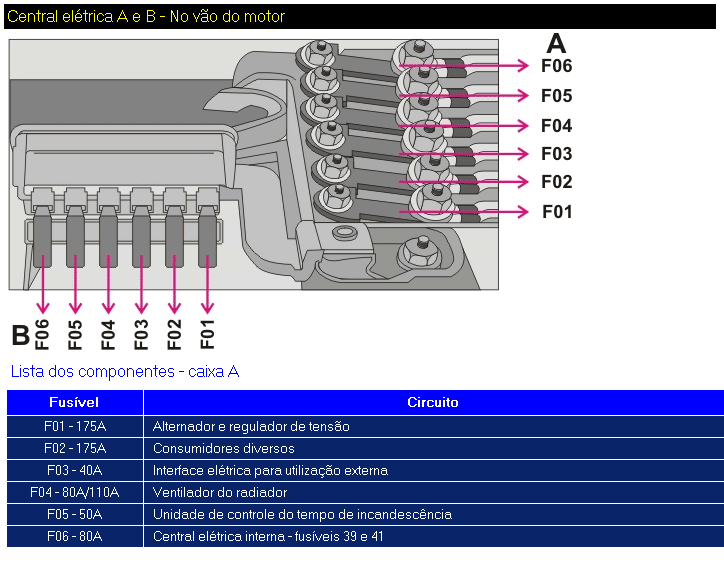 Central elétrica A e B - No vão do motor

A
F06
F05
F04
F03
F02
F01

B
F06
F05
F04
F03
F02
F01

Lista dos componentes - caixa A

| Fusível | Circuito |
|---|---|
| F01 - 175A | Alternador e regulador de tensão |
| F02 - 175A | Consumidores diversos |
| F03 - 40A | Interface elétrica para utilização externa |
| F04 - 80A/110A | Ventilador do radiador |
| F05 - 50A | Unidade de controle do tempo de incandescência |
| F06 - 80A | Central elétrica interna - fusíveis 39 e 41 |