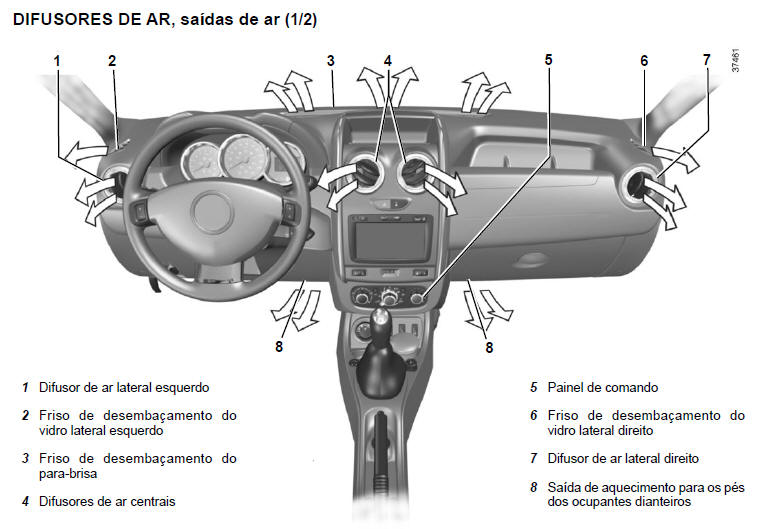 DIFUSORES DE AR, saídas de ar (1/2)

1
2
3
4
5
6
7
37461
8
8

1 Difusor de ar lateral esquerdo

2 Friso de desembaçamento do vidro lateral esquerdo

3 Friso de desembaçamento do para-brisa

4 Difusores de ar centrais

5 Painel de comando

6 Friso de desembaçamento do vidro lateral direito

7 Difusor de ar lateral direito

8 Saída de aquecimento para os pés dos ocupantes dianteiros