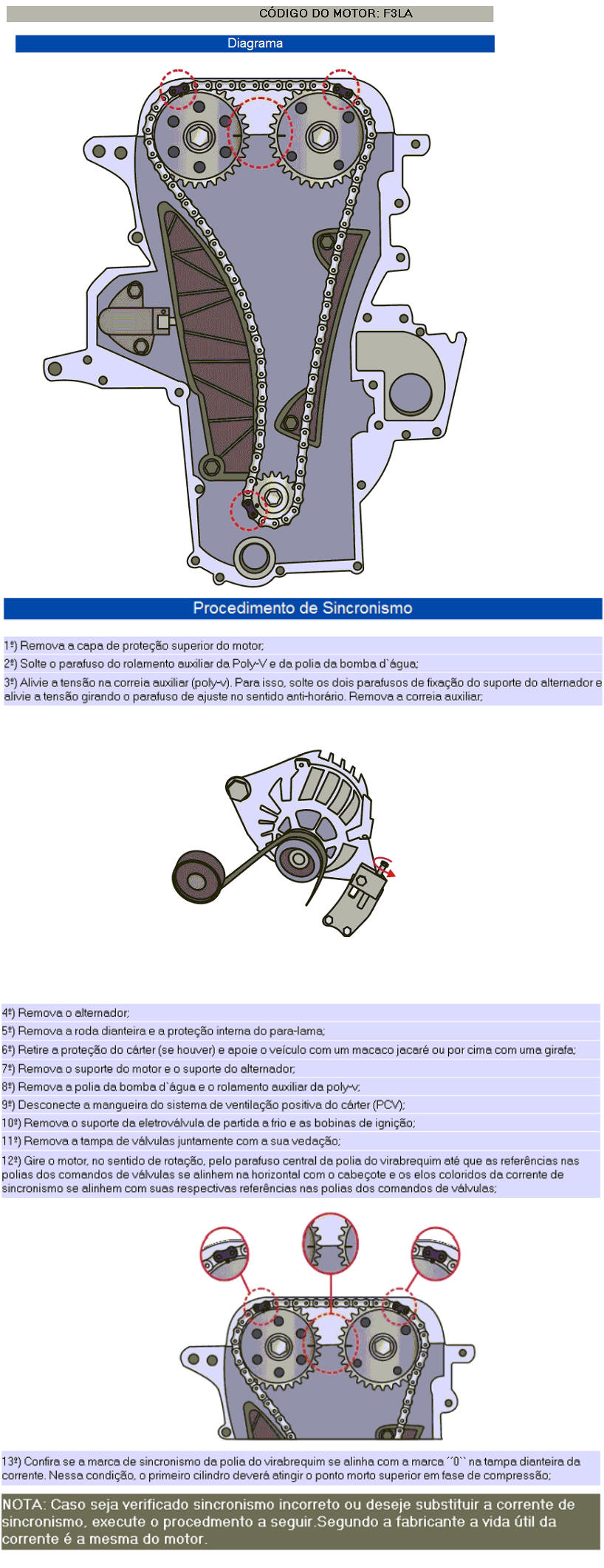 CÓDIGO DO MOTOR: F3LA

Diagrama

Procedimento de Sincronismo

1ª) Remova a capa de proteção superior do motor;

2ª) Solte o parafuso do rolamento auxiliar da Poly-V e da polia da bomba d`água;

3ª) Alivie a tensão na correia auxiliar (poly-v). Para isso, solte os dois parafusos de fixação do suporte do alternador e alivie a tensão girando o parafuso de ajuste no sentido anti-horário. Remova a correia auxiliar;

4ª) Remova o alternador;

5ª) Remova a roda dianteira e a proteção interna do para-lama;

6ª) Retire a proteção do cárter (se houver) e apoie o veículo com um macaco jacaré ou por cima com uma girafa;

7ª) Remova o suporte do motor e o suporte do alternador;

8ª) Remova a polia da bomba d`água e o rolamento auxiliar da poly-v;

9ª) Desconecte a mangueira do sistema de ventilação positiva do cárter (PCV);

10º) Remova o suporte da eletroválvula de partida a frio e as bobinas de ignição;

11º) Remova a tampa de válvulas juntamente com a sua vedação;

12º) Gire o motor, no sentido de rotação, pelo parafuso central da polia do virabrequim até que as referências nas polias dos comandos de válvulas se alinhem na horizontal com o cabeçote e os elos coloridos da corrente de sincronismo se alinhem com suas respectivas referências nas polias dos comandos de válvulas;

13º) Confira se a marca de sincronismo da polia do virabrequim se alinha com a marca ´´0`` na tampa dianteira da corrente. Nessa condição, o primeiro cilindro deverá atingir o ponto morto superior em fase de compressão;

NOTA: Caso seja verificado sincronismo incorreto ou deseje substituir a corrente de sincronismo, execute o procedimento a seguir.Segundo a fabricante a vida útil da corrente é a mesma do motor.