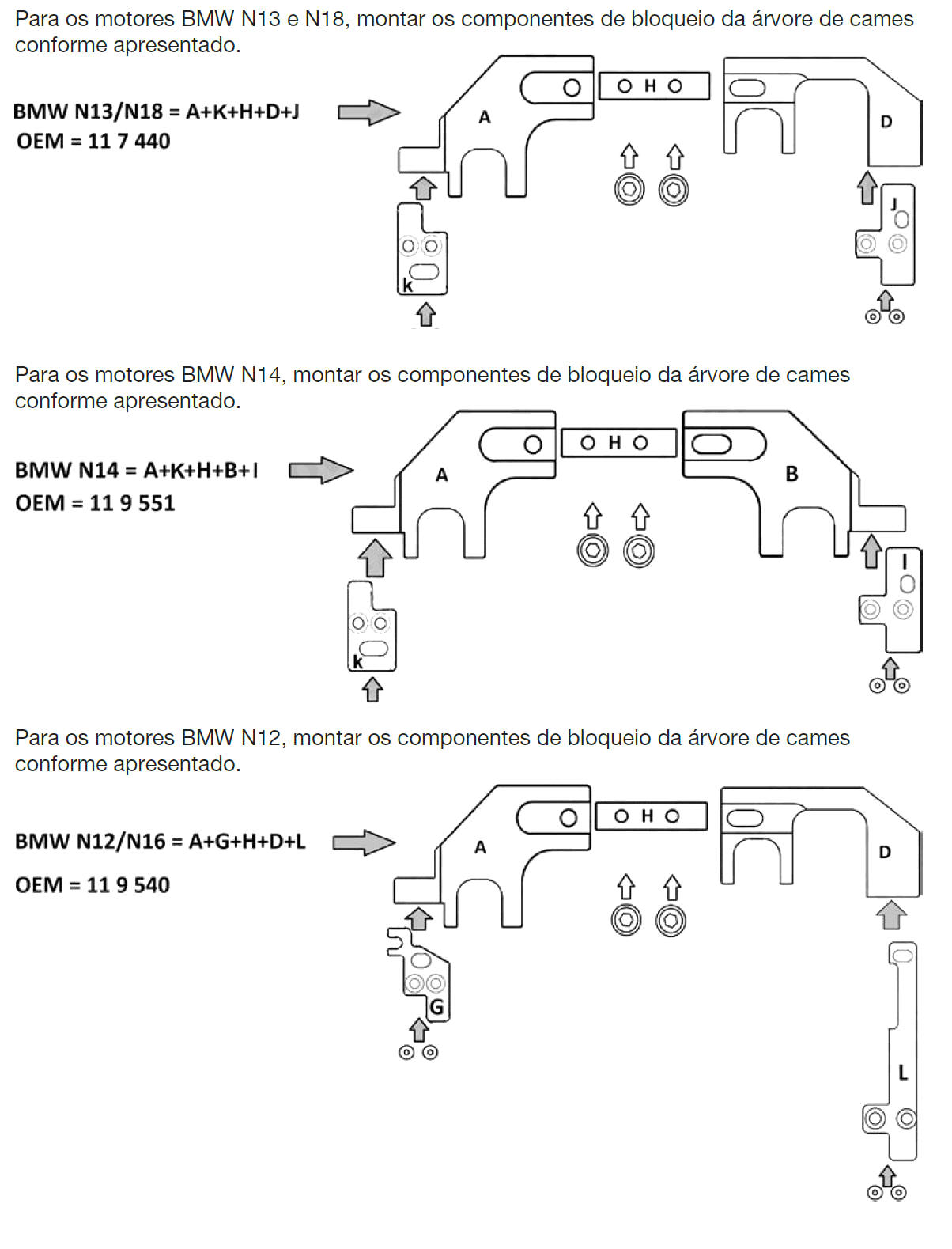 Para os motores BMW N13 e N18, montar os componentes de bloqueio da árvore de cames conforme apresentado.

BMW N13/N18 = A+K+H+D+J
OEM = 11 7 440

A
H
D
J
k

Para os motores BMW N14, montar os componentes de bloqueio da árvore de cames conforme apresentado.

BMW N14 = A+K+H+B+I
OEM = 11 9 551

A
H
B
I
k

Para os motores BMW N12, montar os componentes de bloqueio da árvore de cames conforme apresentado.

BMW N12/N16 = A+G+H+D+L
OEM = 11 9 540

A
H
D
G
L