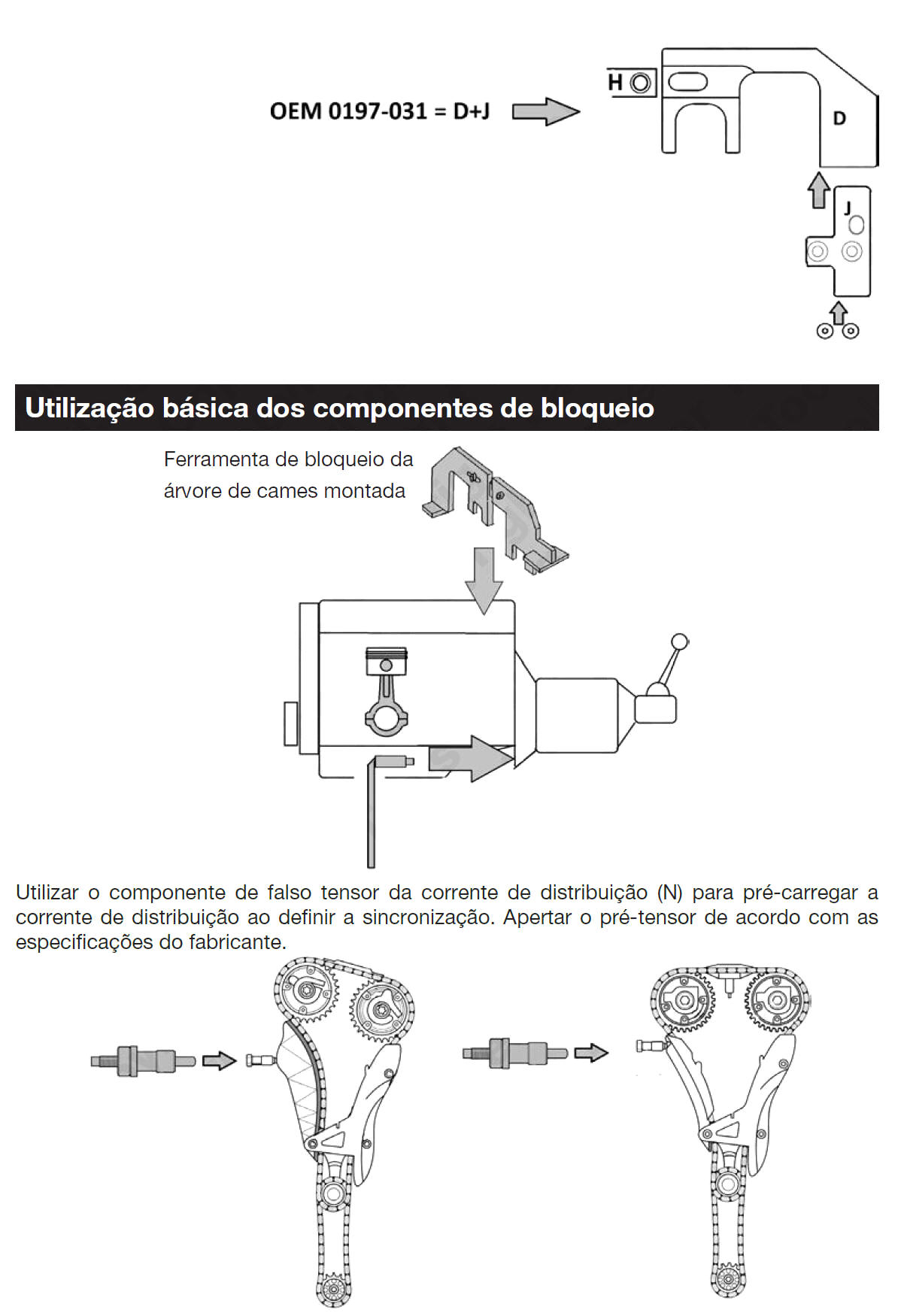 OEM 0197-031 = D+J

H

D

J

Utilização básica dos componentes de bloqueio

Ferramenta de bloqueio da árvore de cames montada

Utilizar o componente de falso tensor da corrente de distribuição (N) para pré-carregar a corrente de distribuição ao definir a sincronização. Apertar o pré-tensor de acordo com as especificações do fabricante.