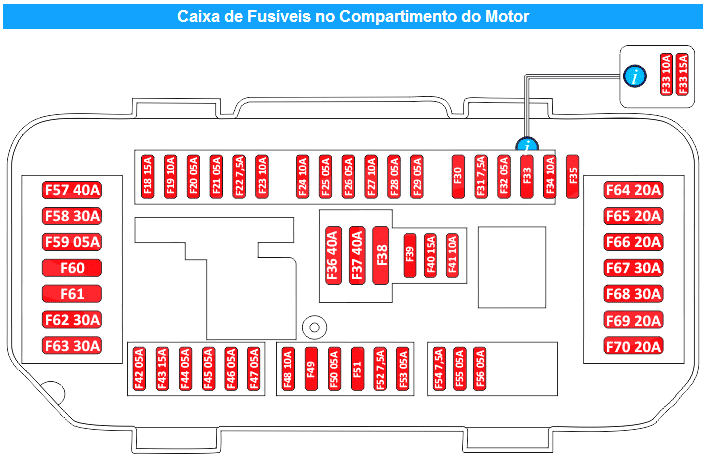 Caixa de Fusíveis no Compartimento do Motor

i
F33 10A
F33 15A

i
F18 15A
F19 10A
F20 05A
F21 05A
F22 7,5A
F23 10A
F24 10A
F25 05A
F26 05A
F27 10A
F28 05A
F29 05A
F30
F31 7,5A
F32 05A
F33
F34 10A
F35

F57 40A
F58 30A
F59 05A
F60
F61
F62 30A
F63 30A

F36 40A
F37 40A
F38
F39
F40 15A
F41 10A

F64 20A
F65 20A
F66 20A
F67 30A
F68 30A
F69 20A
F70 20A

F42 05A
F43 15A
F44 05A
F45 05A
F46 05A
F47 05A
F48 10A
F49
F50 05A
F51
F52 7,5A
F53 05A
F54 7,5A
F55 05A
F56 05A