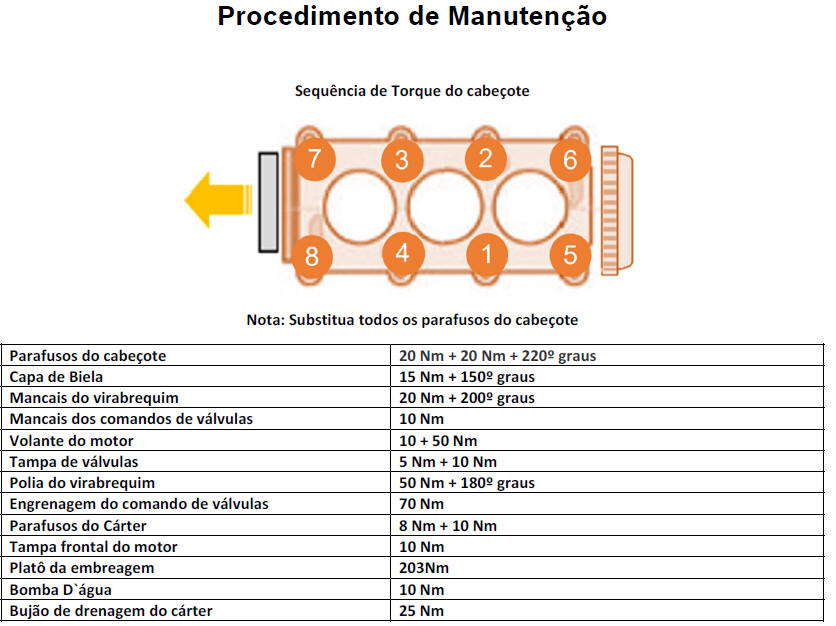 Procedimento de Manutenção

Sequência de Torque do cabeçote

7 3 2 6

8 4 1 5

Nota: Substitua todos os parafusos do cabeçote

| Parafusos do cabeçote | 20 Nm + 20 Nm + 220º graus |
|---|---|
| Capa de Biela | 15 Nm + 150º graus |
| Mancais do virabrequim | 20 Nm + 200º graus |
| Mancais dos comandos de válvulas | 10 Nm |
| Volante do motor | 10 + 50 Nm |
| Tampa de válvulas | 5 Nm + 10 Nm |
| Polia do virabrequim | 50 Nm + 180º graus |
| Engrenagem do comando de válvulas | 70 Nm |
| Parafusos do Cárter | 8 Nm + 10 Nm |
| Tampa frontal do motor | 10 Nm |
| Platô da embreagem | 203Nm |
| Bomba D`água | 10 Nm |
| Bujão de drenagem do cárter | 25 Nm |