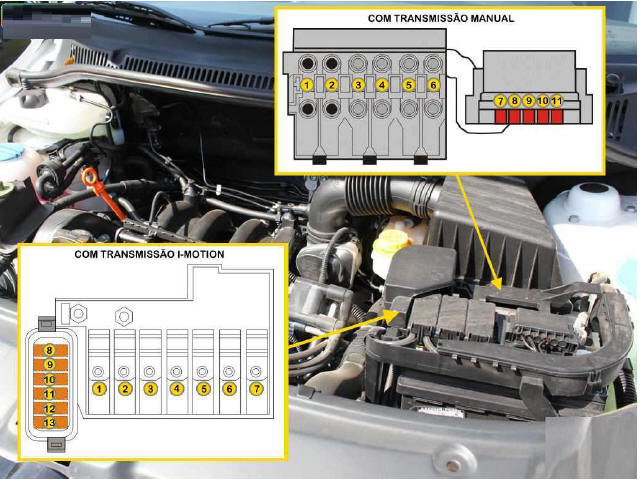 COM TRANSMISSÃO MANUAL

1 2 3 4 5 6

7 8 9 10 11

COM TRANSMISSÃO I-MOTION

8
9
10
11
12
13

1 2 3 4 5 6 7