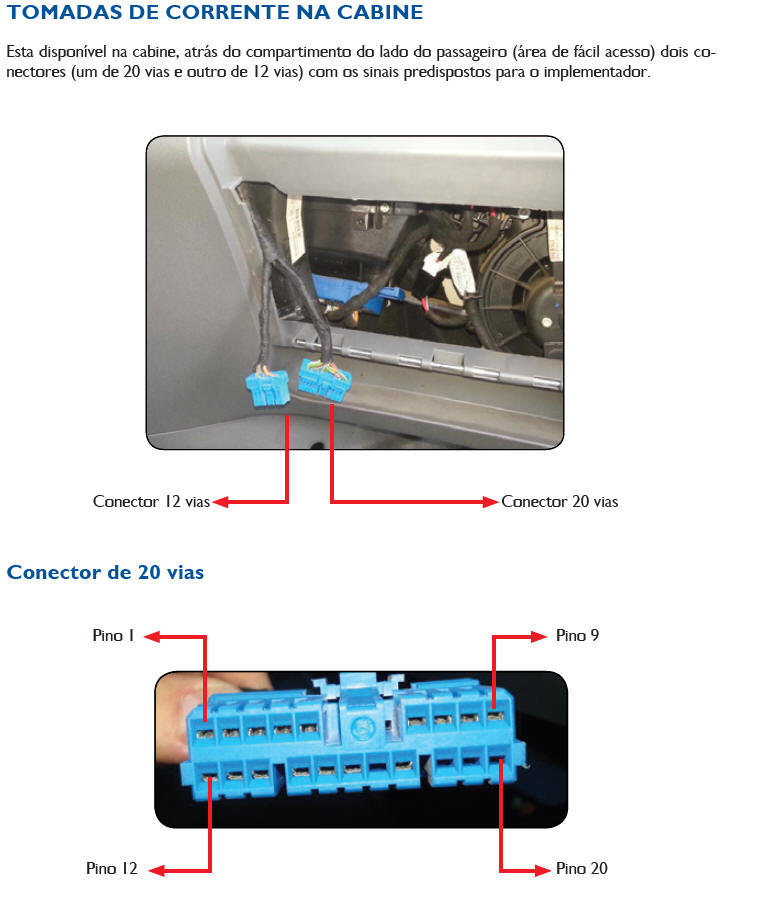 TOMADAS DE CORRENTE NA CABINE

Esta disponível na cabine, atrás do compartimento do lado do passageiro (área de fácil acesso) dois conectores (um de 20 vias e outro de 12 vias) com os sinais predispostos para o implementador.

Conector 12 vias

Conector 20 vias

Conector de 20 vias

Pino 1

Pino 9

Pino 12

Pino 20