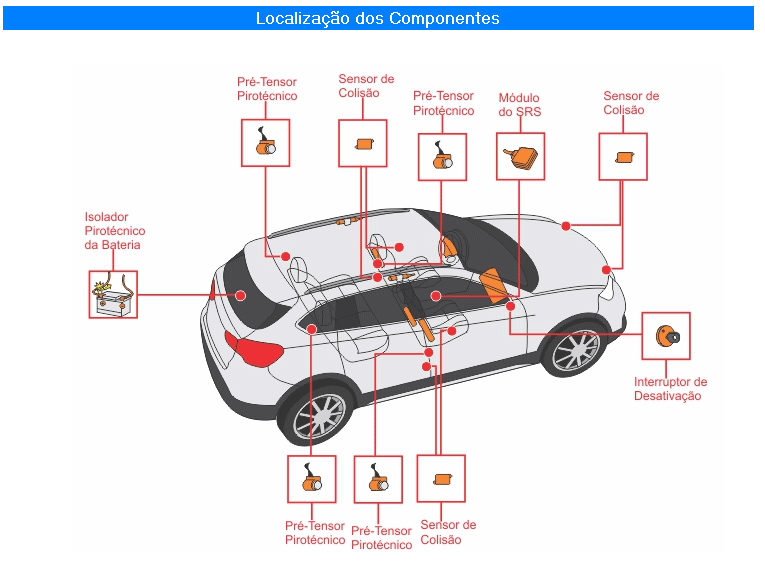 Localização dos Componentes

Pré-Tensor Pirotécnico

Sensor de Colisão

Pré-Tensor Pirotécnico

Módulo do SRS

Sensor de Colisão

Isolador Pirotécnico da Bateria

Interruptor de Desativação

Pré-Tensor Pirotécnico

Pré-Tensor Pirotécnico

Sensor de Colisão