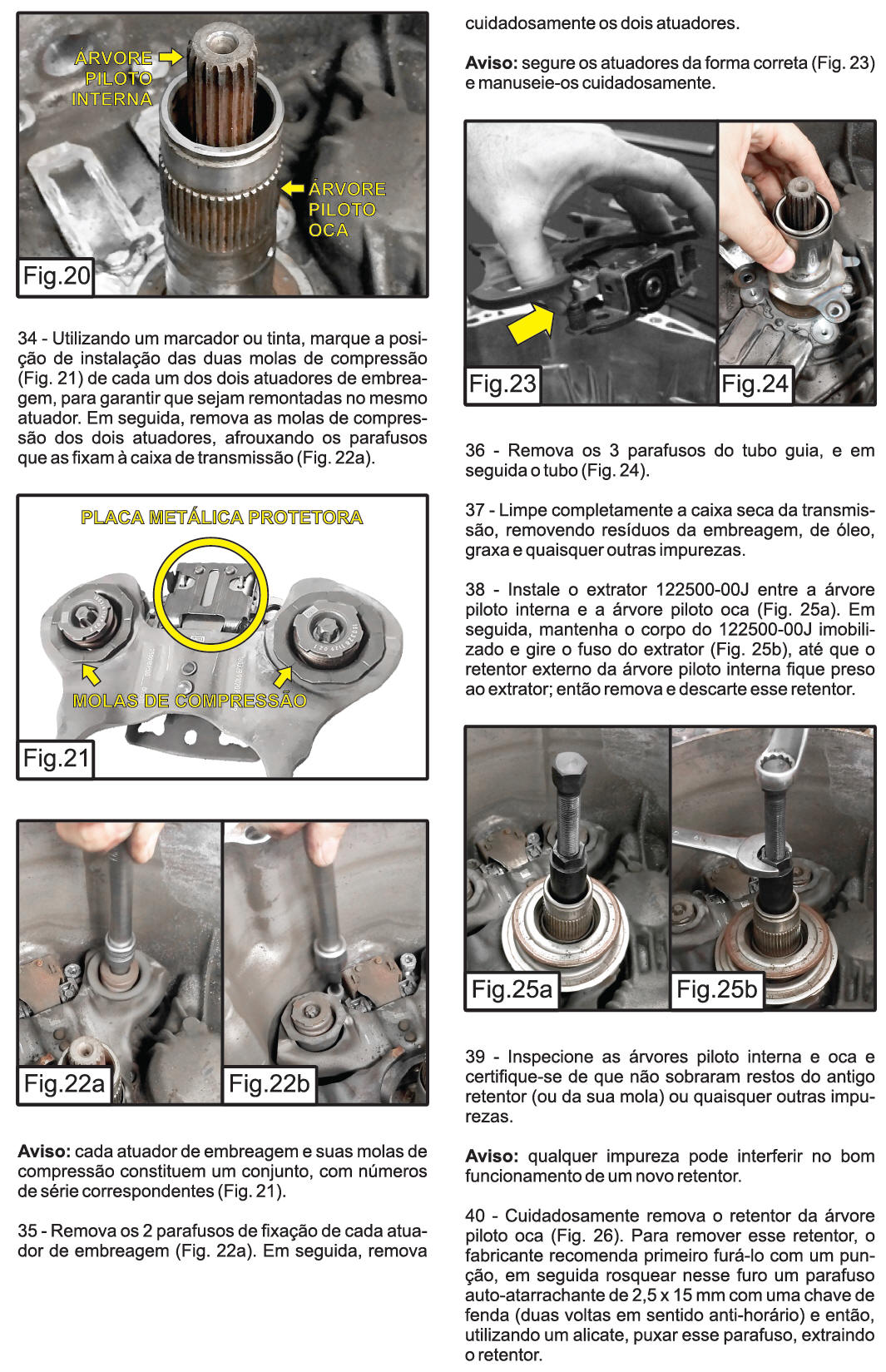 ÁRVORE PILOTO INTERNA

ÁRVORE PILOTO OCA

Fig.20

34 - Utilizando um marcador ou tinta, marque a posição de instalação das duas molas de compressão (Fig. 21) de cada um dos dois atuadores de embreagem, para garantir que sejam remontadas no mesmo atuador. Em seguida, remova as molas de compressão dos dois atuadores, afrouxando os parafusos que as fixam à caixa de transmissão (Fig. 22a).

PLACA METÁLICA PROTETORA

MOLAS DE COMPRESSÃO

Fig.21

Fig.22a

Fig.22b

**Aviso:** cada atuador de embreagem e suas molas de compressão constituem um conjunto, com números de série correspondentes (Fig. 21).

35 - Remova os 2 parafusos de fixação de cada atuador de embreagem (Fig. 22a). Em seguida, remova cuidadosamente os dois atuadores.

**Aviso:** segure os atuadores da forma correta (Fig. 23) e manuseie-os cuidadosamente.

Fig.23

Fig.24

36 - Remova os 3 parafusos do tubo guia, e em seguida o tubo (Fig. 24).

37 - Limpe completamente a caixa seca da transmissão, removendo resíduos da embreagem, de óleo, graxa e quaisquer outras impurezas.

38 - Instale o extrator 122500-00J entre a árvore piloto interna e a árvore piloto oca (Fig. 25a). Em seguida, mantenha o corpo do 122500-00J imobilizado e gire o fuso do extrator (Fig. 25b), até que o retentor externo da árvore piloto interna fique preso ao extrator; então remova e descarte esse retentor.

Fig.25a

Fig.25b

39 - Inspecione as árvores piloto interna e oca e certifique-se de que não sobraram restos do antigo retentor (ou da sua mola) ou quaisquer outras impurezas.

**Aviso:** qualquer impureza pode interferir no bom funcionamento de um novo retentor.

40 - Cuidadosamente remova o retentor da árvore piloto oca (Fig. 26). Para remover esse retentor, o fabricante recomenda primeiro furá-lo com um punção, em seguida rosquear nesse furo um parafuso auto-atarrachante de 2,5 x 15 mm com uma chave de fenda (duas voltas em sentido anti-horário) e então, utilizando um alicate, puxar esse parafuso, extraindo o retentor.