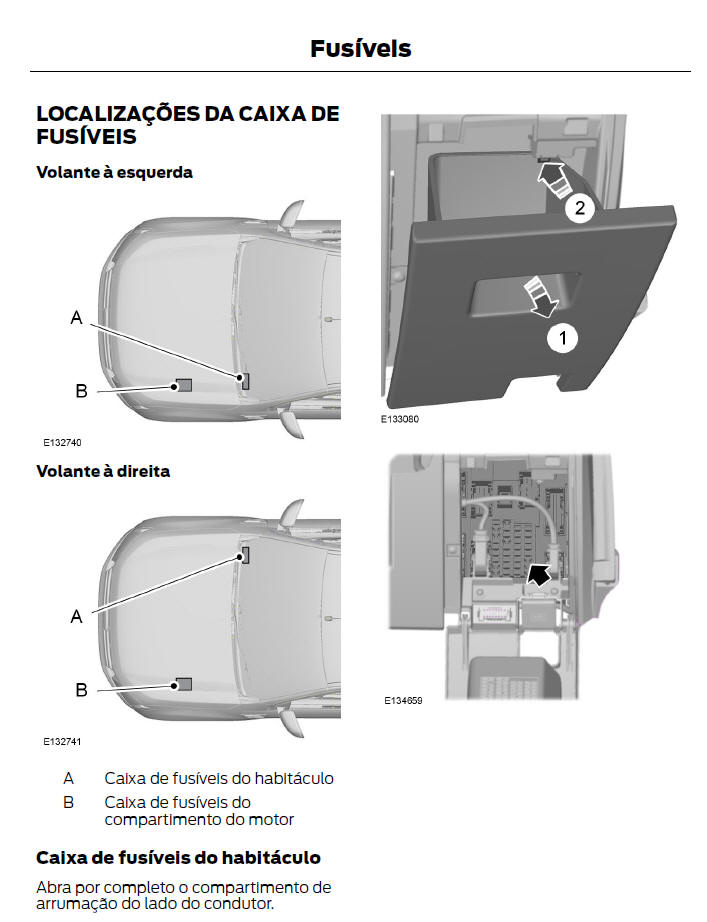 Fusíveis

LOCALIZAÇÕES DA CAIXA DE FUSÍVEIS

Volante à esquerda

A

B

E132740

Volante à direita

A

B

E132741

A Caixa de fusíveis do habitáculo

B Caixa de fusíveis do compartimento do motor

Caixa de fusíveis do habitáculo

Abra por completo o compartimento de arrumação do lado do condutor.

2

1

E133080

E134659