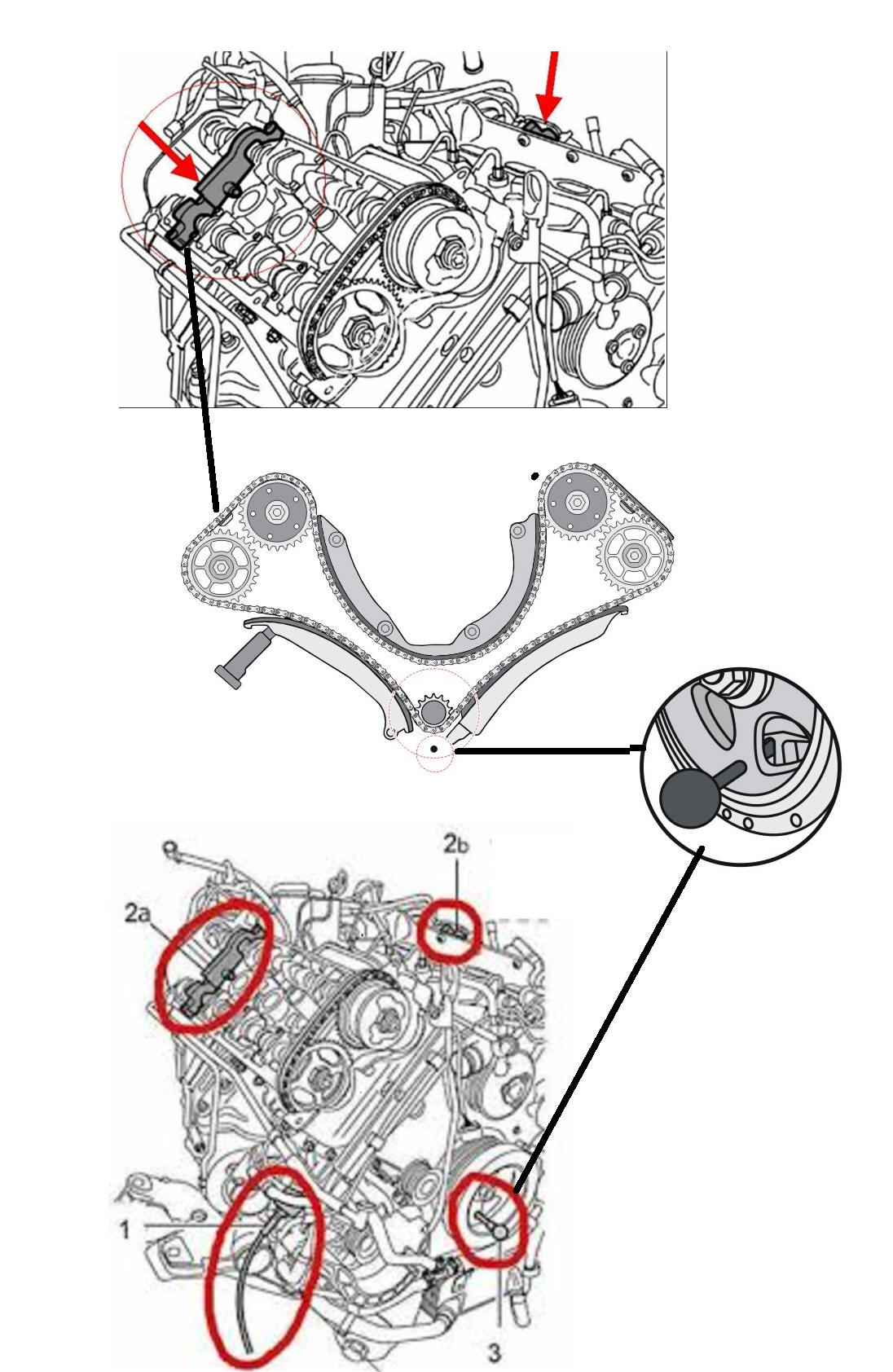 2b
2a
1
3