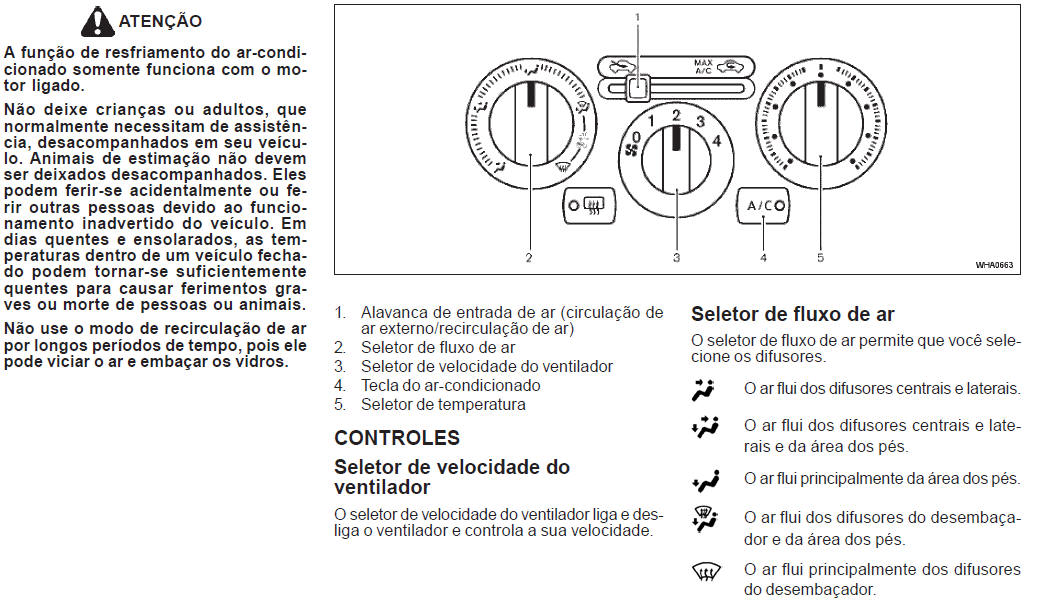 ATENÇÃO

A função de resfriamento do ar-condicionado somente funciona com o motor ligado.

Não deixe crianças ou adultos, que normalmente necessitam de assistência, desacompanhados em seu veículo. Animais de estimação não devem ser deixados desacompanhados. Eles podem ferir-se acidentalmente ou ferir outras pessoas devido ao funcionamento inadvertido do veículo. Em dias quentes e ensolarados, as temperaturas dentro de um veículo fechado podem tornar-se suficientemente quentes para causar ferimentos graves ou morte de pessoas ou animais.

Não use o modo de recirculação de ar por longos períodos de tempo, pois ele pode viciar o ar e embaçar os vidros.

1

MAX A/C

0 1 2 3 4

A/C

2 3 4 5

WHA0663

1. Alavanca de entrada de ar (circulação de ar externo/recirculação de ar)
2. Seletor de fluxo de ar
3. Seletor de velocidade do ventilador
4. Tecla do ar-condicionado
5. Seletor de temperatura

CONTROLES

Seletor de velocidade do ventilador

O seletor de velocidade do ventilador liga e desliga o ventilador e controla a sua velocidade.

Seletor de fluxo de ar

O seletor de fluxo de ar permite que você selecione os difusores.

O ar flui dos difusores centrais e laterais.

O ar flui dos difusores centrais e laterais e da área dos pés.

O ar flui principalmente da área dos pés.

O ar flui dos difusores do desembaçador e da área dos pés.

O ar flui principalmente dos difusores do desembaçador.