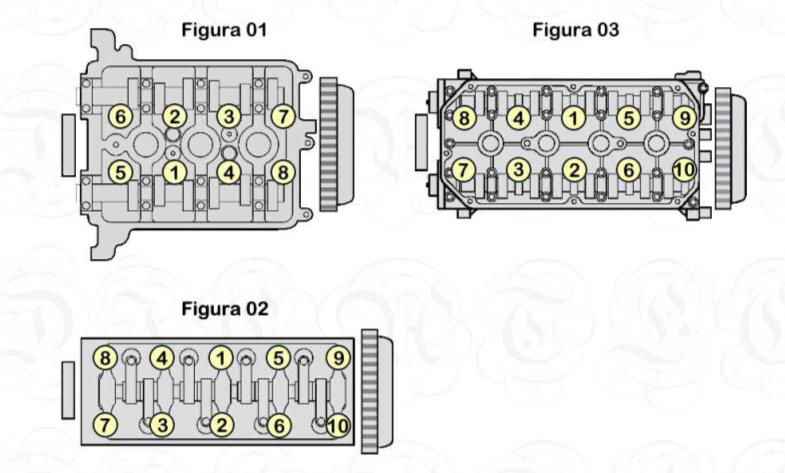 Figura 01

6 2 3 7
5 1 4 8

Figura 03

8 4 1 5 9
7 3 2 6 10

Figura 02

8 4 1 5 9
7 3 2 6 10