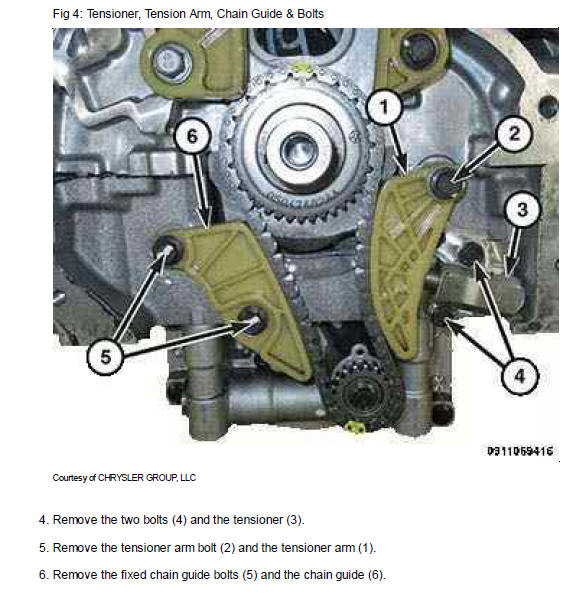 Fig 4: Tensioner, Tension Arm, Chain Guide & Bolts

1

2

6

3

5

4

0311069416

Courtesy of CHRYSLER GROUP, LLC

4. Remove the two bolts (4) and the tensioner (3).

5. Remove the tensioner arm bolt (2) and the tensioner arm (1).

6. Remove the fixed chain guide bolts (5) and the chain guide (6).