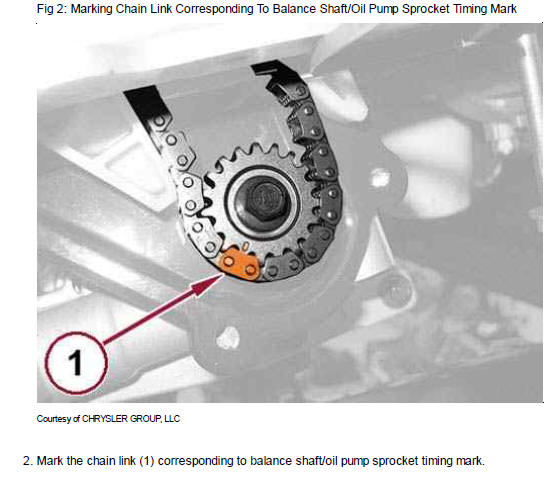 Fig 2: Marking Chain Link Corresponding To Balance Shaft/Oil Pump Sprocket Timing Mark

1

Courtesy of CHRYSLER GROUP, LLC

2. Mark the chain link (1) corresponding to balance shaft/oil pump sprocket timing mark.