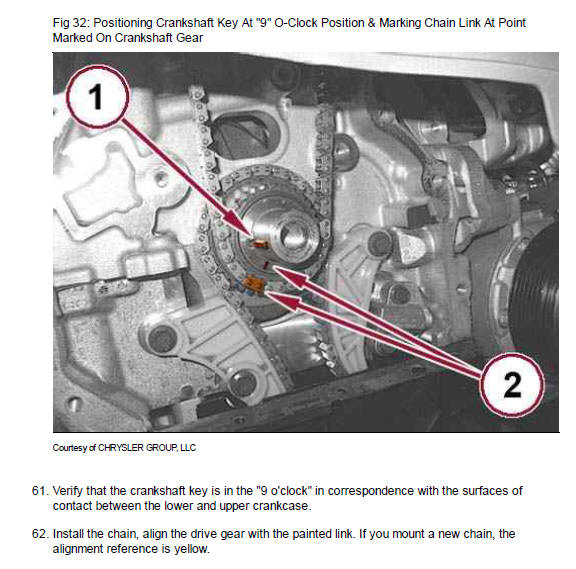 Fig 32: Positioning Crankshaft Key At "9" O-Clock Position & Marking Chain Link At Point Marked On Crankshaft Gear

1

2

Courtesy of CHRYSLER GROUP, LLC

61. Verify that the crankshaft key is in the "9 o'clock" in correspondence with the surfaces of contact between the lower and upper crankcase.

62. Install the chain, align the drive gear with the painted link. If you mount a new chain, the alignment reference is yellow.