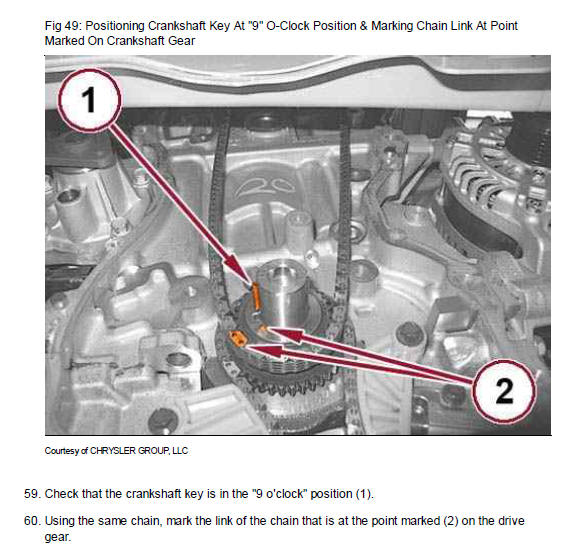 Fig 49: Positioning Crankshaft Key At "9" O-Clock Position & Marking Chain Link At Point Marked On Crankshaft Gear

1

2

Courtesy of CHRYSLER GROUP, LLC

59. Check that the crankshaft key is in the "9 o'clock" position (1).

60. Using the same chain, mark the link of the chain that is at the point marked (2) on the drive gear.