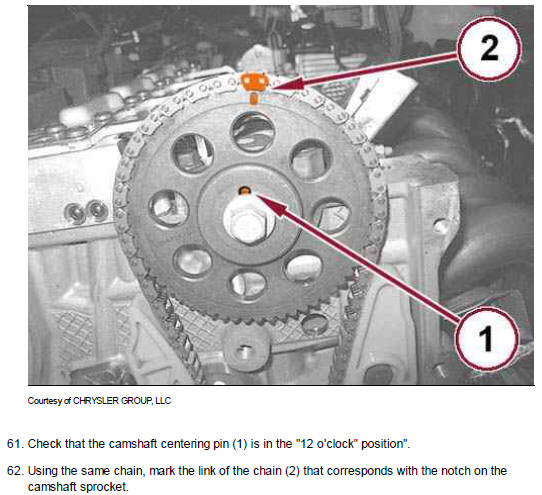 2

1

Courtesy of CHRYSLER GROUP, LLC

61. Check that the camshaft centering pin (1) is in the "12 o'clock" position".

62. Using the same chain, mark the link of the chain (2) that corresponds with the notch on the camshaft sprocket.