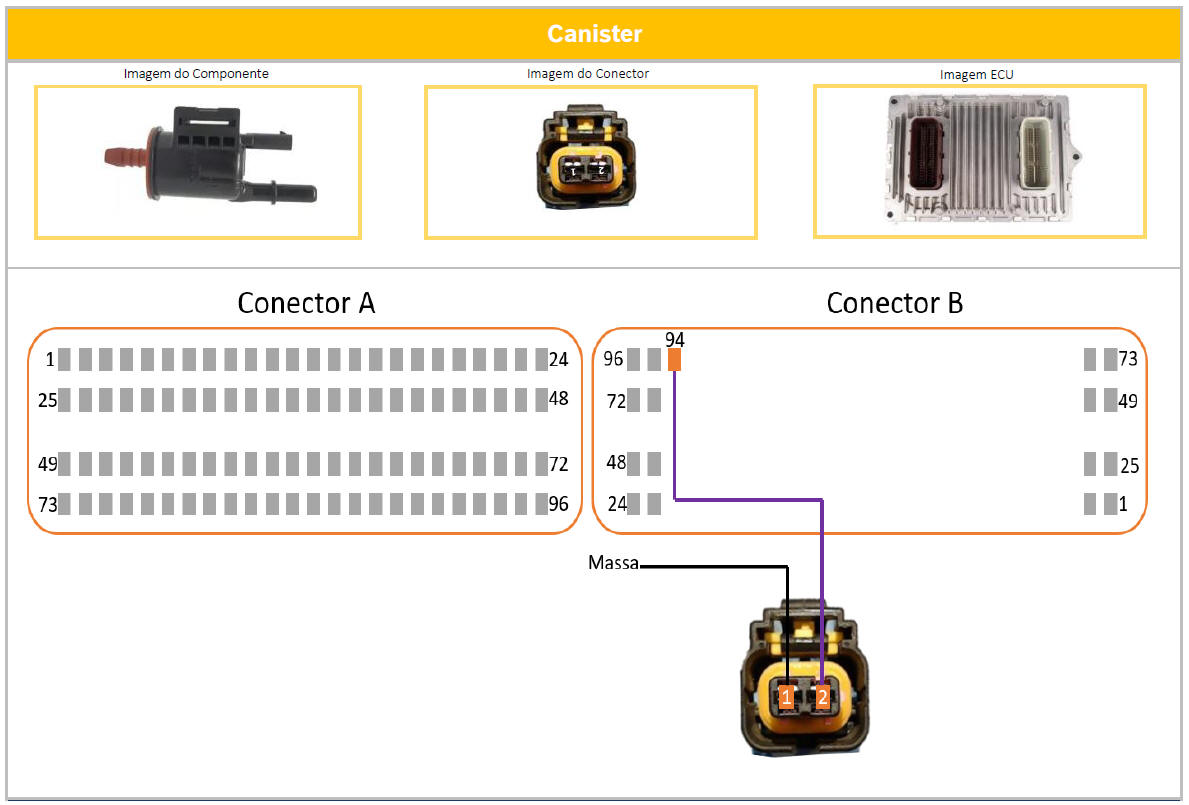 Canister

Imagem do Componente

Imagem do Conector

1 2

Imagem ECU

Conector A

1 24
25 48
49 72
73 96

Conector B

94
96 73
72 49
48 25
24 1

Massa

1 2