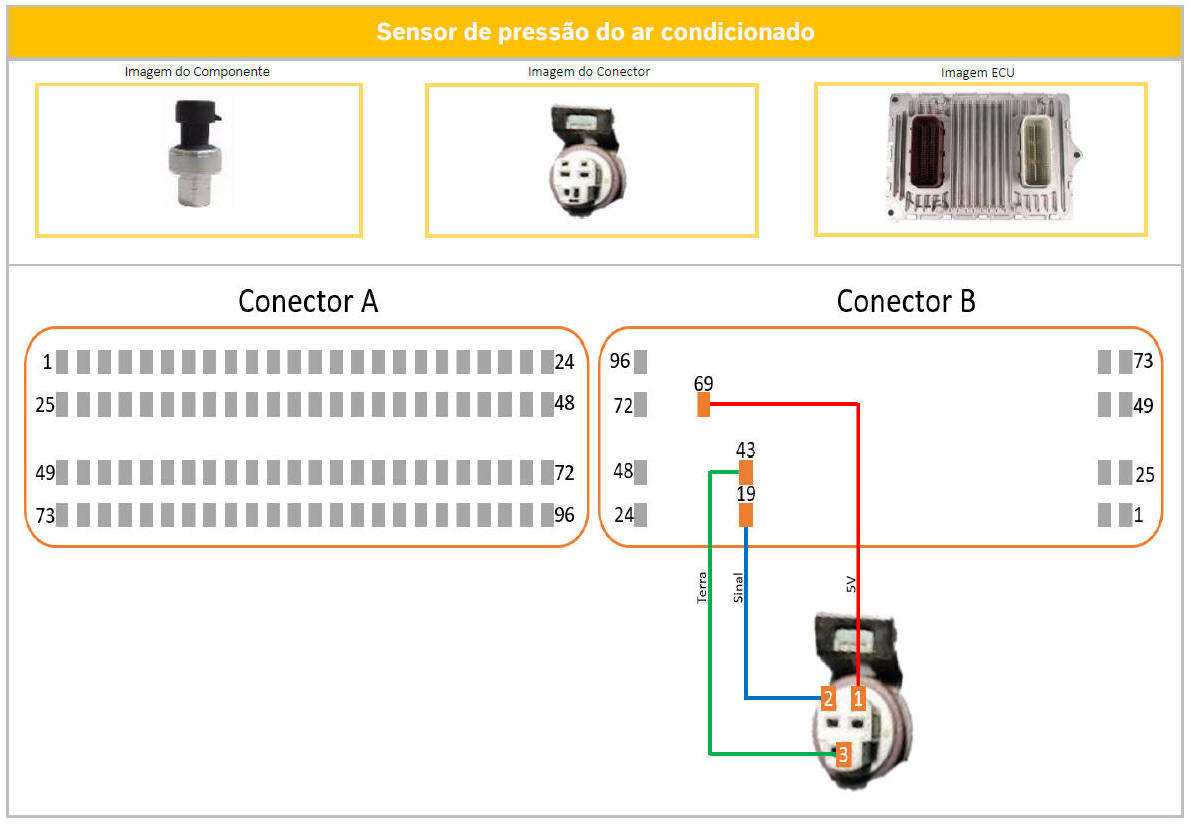 Sensor de pressão do ar condicionado

Imagem do Componente

Imagem do Conector

Imagem ECU

Conector A

1 24
25 48
49 72
73 96

Conector B

96 73
69
72 49
43
48 25
19
24 1

Terra
Sinal
5V

2 1
3