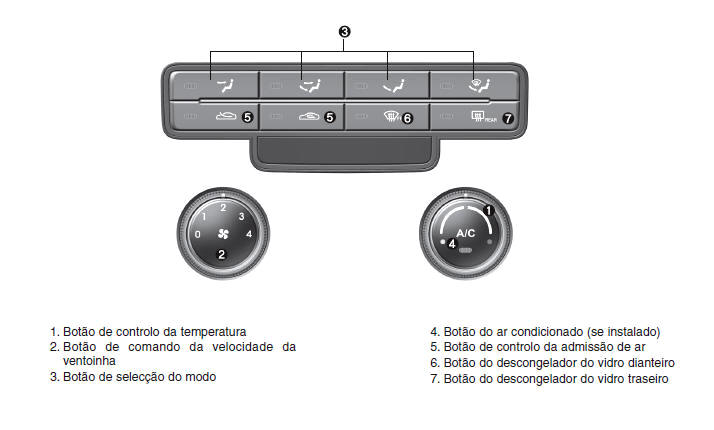 3

5 5 6 REAR 7

0 1 2 3 4

2

1

A/C

4

1. Botão de controlo da temperatura
2. Botão de comando da velocidade da ventoinha
3. Botão de selecção do modo

4. Botão do ar condicionado (se instalado)
5. Botão de controlo da admissão de ar
6. Botão do descongelador do vidro dianteiro
7. Botão do descongelador do vidro traseiro