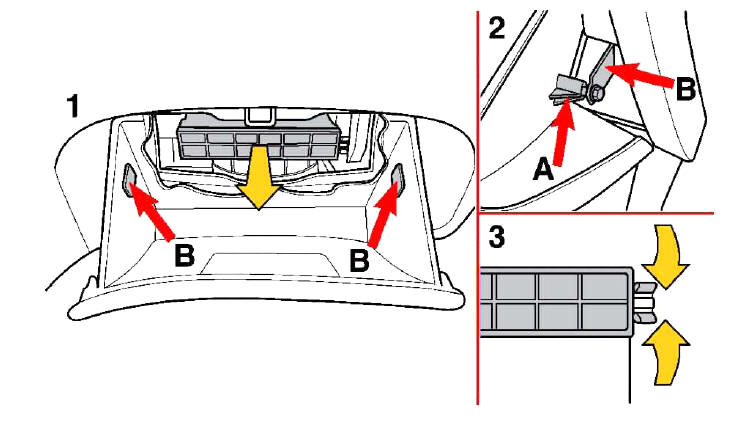 1
B
B
2
B
A
3