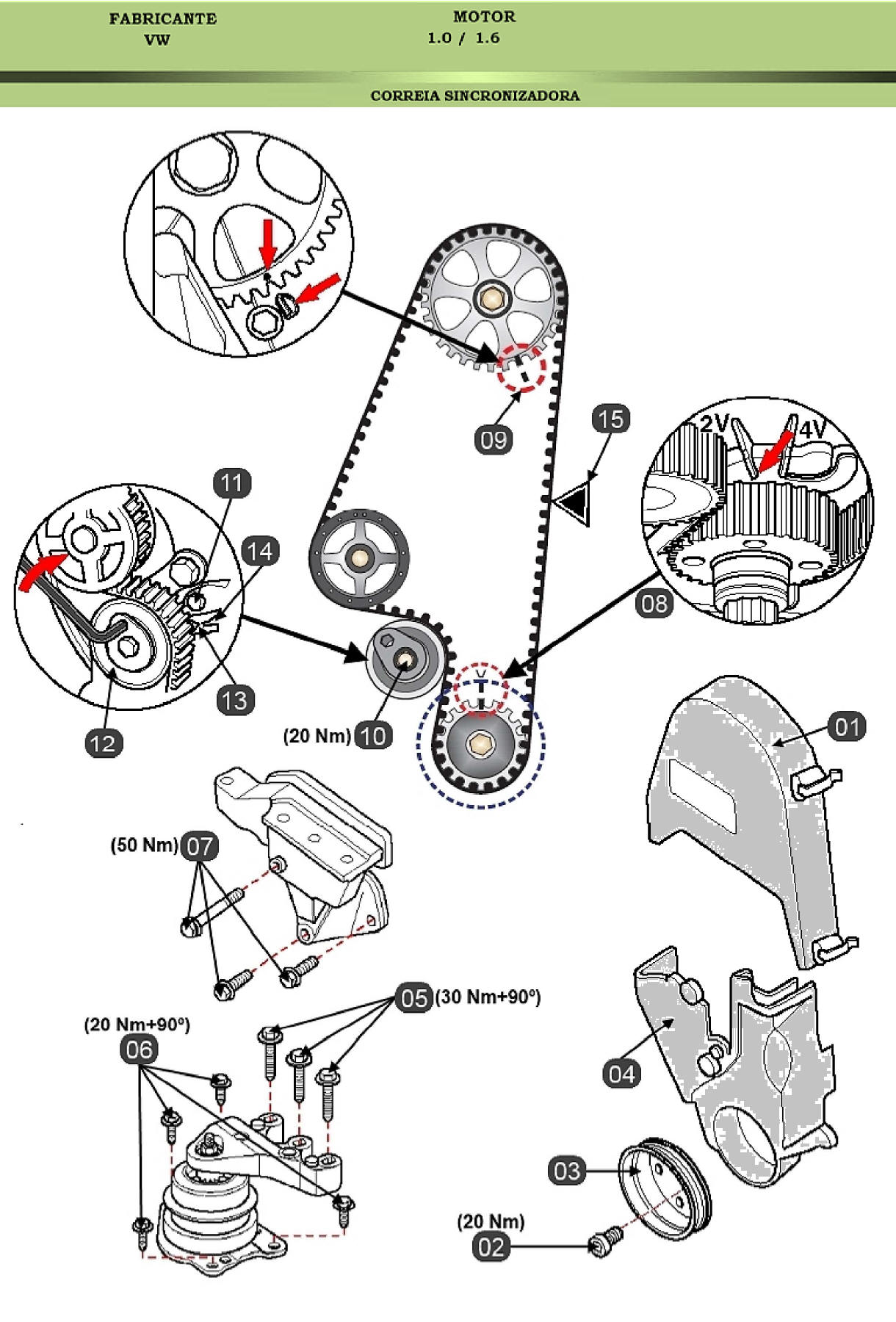 FABRICANTE
VW

MOTOR
1.0 / 1.6

CORREIA SINCRONIZADORA

09

15

2V

4V

11

14

08

13

12

(20 Nm) 10

01

(50 Nm) 07

05 (30 Nm+90º)

(20 Nm+90º)
06

04

03

(20 Nm)
02