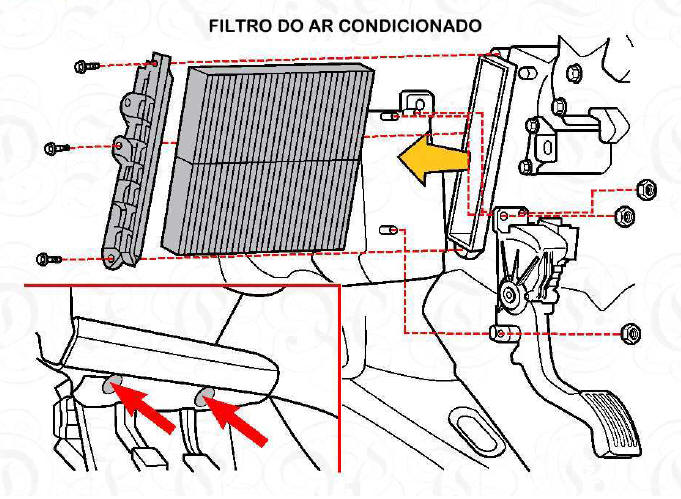 FILTRO DO AR CONDICIONADO