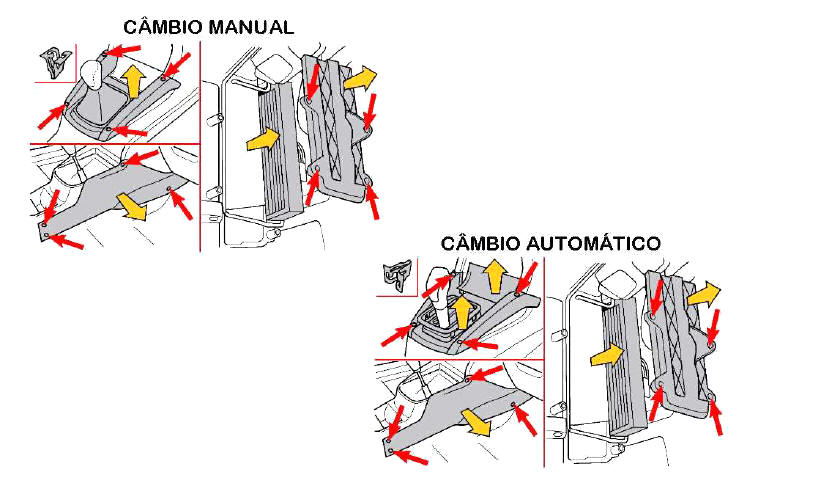 CÂMBIO MANUAL

CÂMBIO AUTOMÁTICO