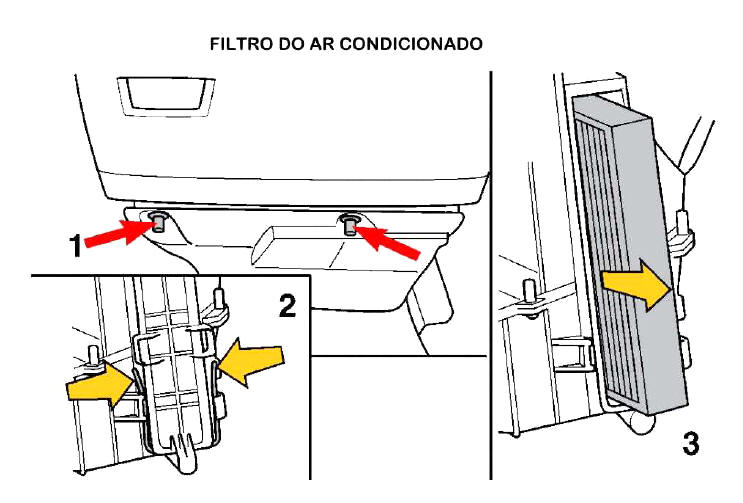 FILTRO DO AR CONDICIONADO

1

2

3