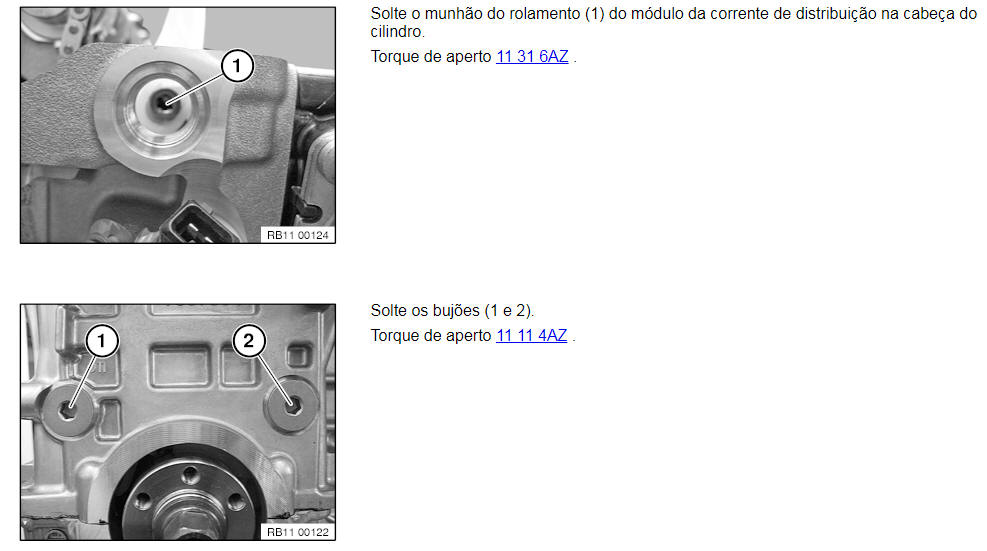 1

RB11 00124

Solte o munhão do rolamento (1) do módulo da corrente de distribuição na cabeça do cilindro.

Torque de aperto 11 31 6AZ .

1

2

RB11 00122

Solte os bujões (1 e 2).

Torque de aperto 11 11 4AZ .