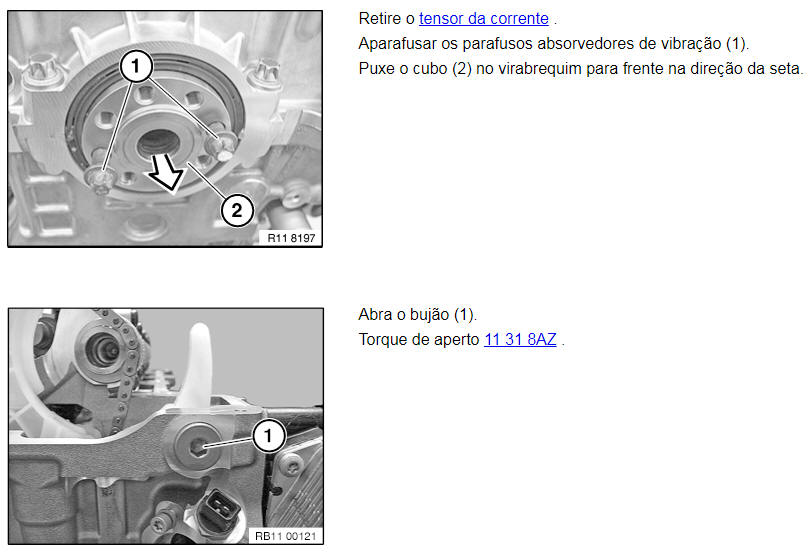 1

2

R11 8197

Retire o tensor da corrente .
Aparafusar os parafusos absorvedores de vibração (1).
Puxe o cubo (2) no virabrequim para frente na direção da seta.

1

RB11 00121

Abra o bujão (1).
Torque de aperto 11 31 8AZ .