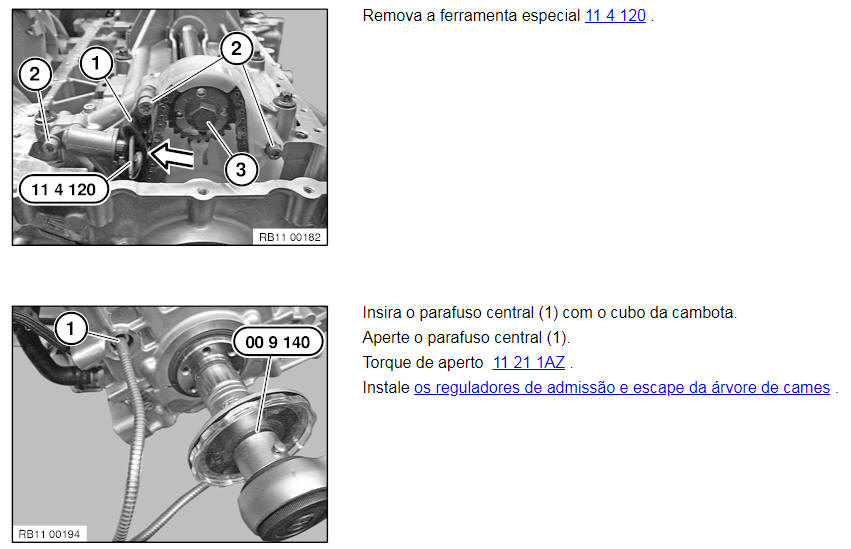 2
1
2
3
11 4 120
RB11 00182

Remova a ferramenta especial 11 4 120 .

1
00 9 140
RB11 00194

Insira o parafuso central (1) com o cubo da cambota.
Aperte o parafuso central (1).
Torque de aperto 11 21 1AZ .
Instale os reguladores de admissão e escape da árvore de cames .