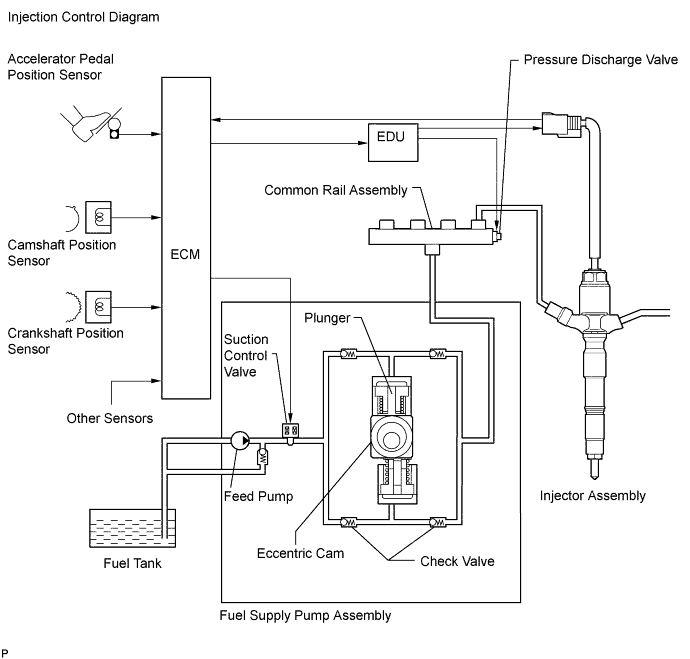 Injection Control Diagram

Accelerator Pedal Position Sensor

Pressure Discharge Valve

EDU

Common Rail Assembly

Camshaft Position Sensor

ECM

Crankshaft Position Sensor

Plunger

Suction Control Valve

Other Sensors

Feed Pump

Injector Assembly

Fuel Tank

Eccentric Cam

Check Valve

Fuel Supply Pump Assembly

P